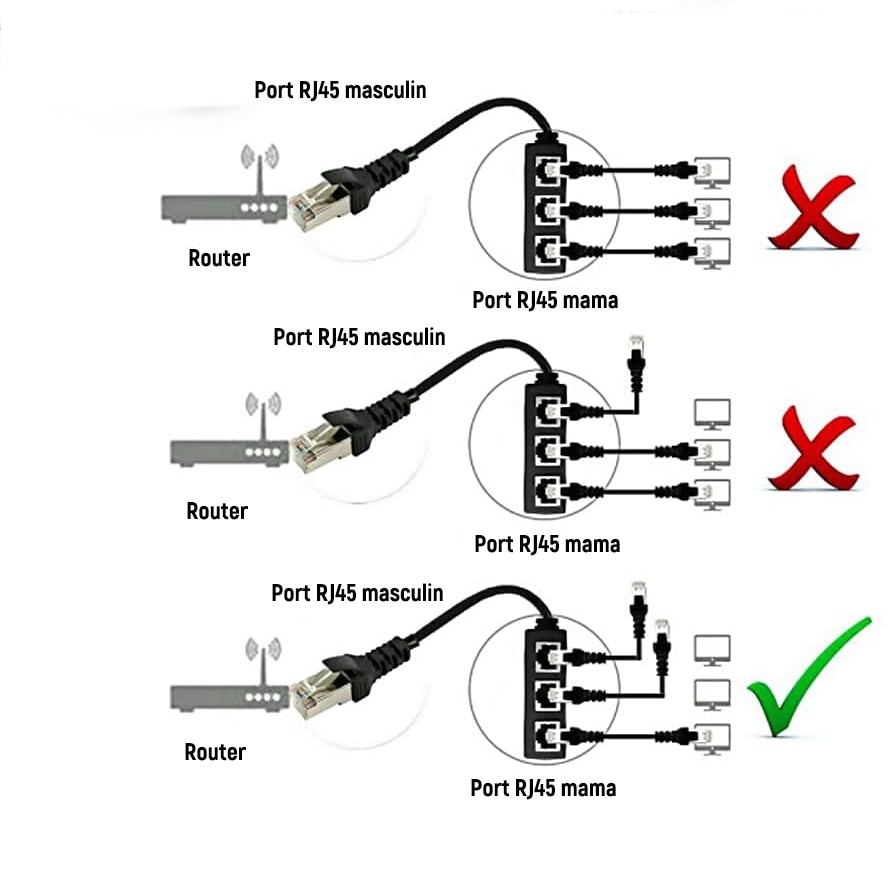 Port RJ45 masculin

Router

Port RJ45 mama

Port RJ45 masculin

Router

Port RJ45 mama

Port RJ45 masculin

Router

Port RJ45 mama