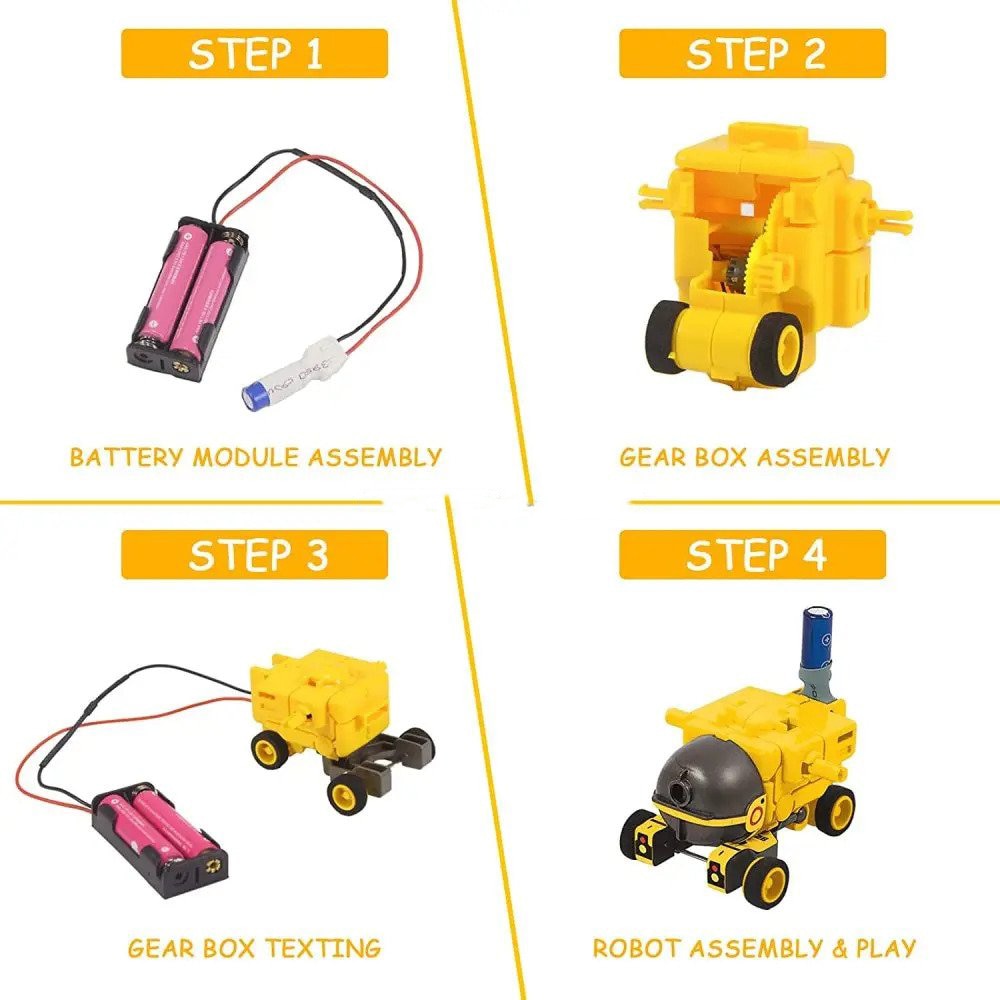 STEP 1

BATTERY MODULE ASSEMBLY

STEP 2

GEAR BOX ASSEMBLY

STEP 3

GEAR BOX TEXTING

STEP 4

ROBOT ASSEMBLY & PLAY