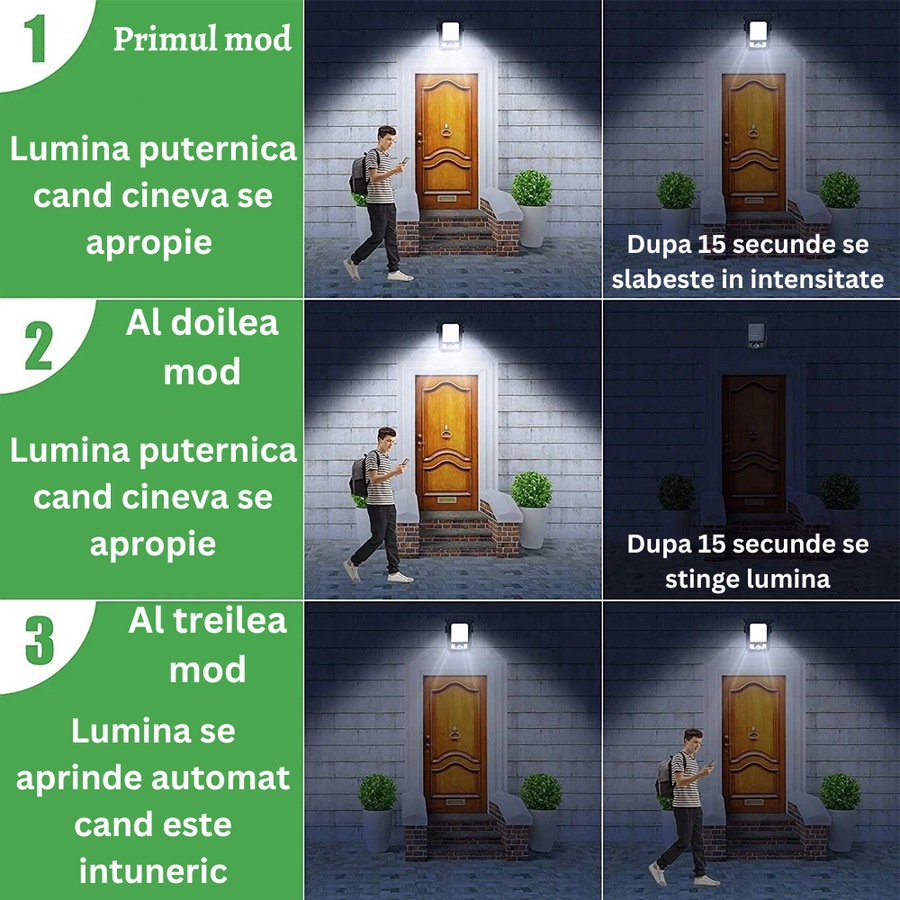 1

Primul mod

Lumina puternica cand cineva se apropie

Dupa 15 secunde se slabeste in intensitate

2

Al doilea mod

Lumina puternica cand cineva se apropie

Dupa 15 secunde se stinge lumina

3

Al treilea mod

Lumina se aprinde automat cand este intuneric