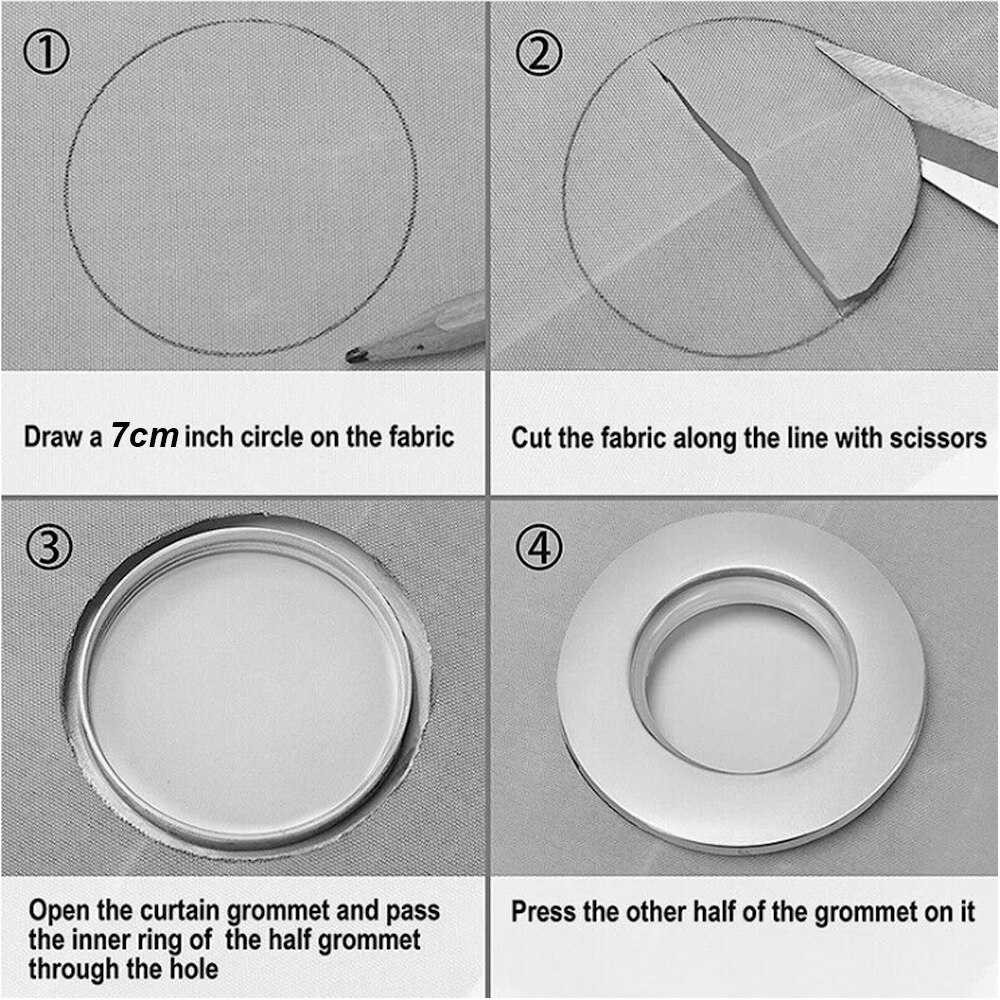 ①

Draw a 7cm inch circle on the fabric

②

Cut the fabric along the line with scissors

③

Open the curtain grommet and pass the inner ring of the half grommet through the hole

④

Press the other half of the grommet on it