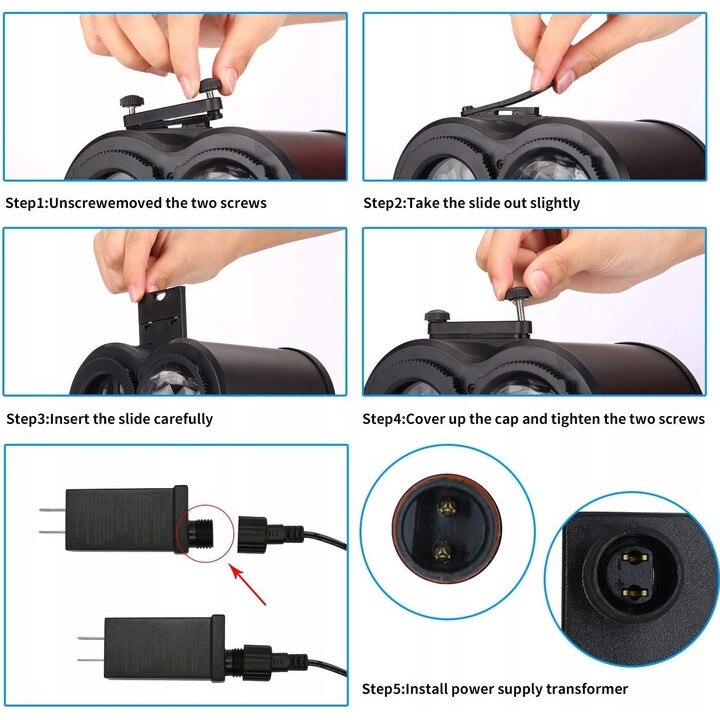 Step1:Unscrewemoved the two screws

Step2:Take the slide out slightly

Step3:Insert the slide carefully

Step4:Cover up the cap and tighten the two screws

Step5:Install power supply transformer