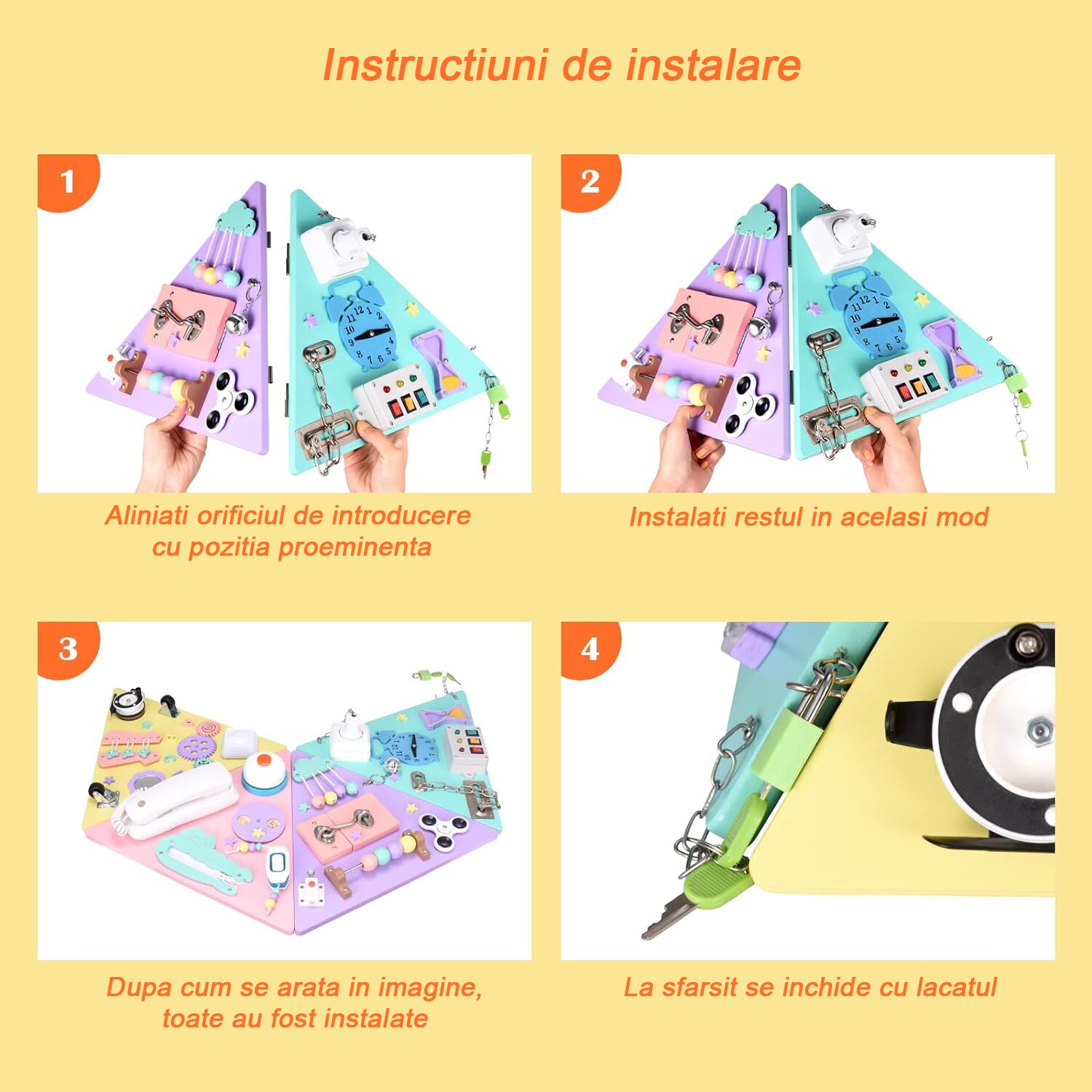 Instructiuni de instalare

1

Aliniati orificiul de introducere cu pozitia proeminenta

2

Instalati restul in acelasi mod

3

Dupa cum se arata in imagine, toate au fost instalate

4

La sfarsit se inchide cu lacatul