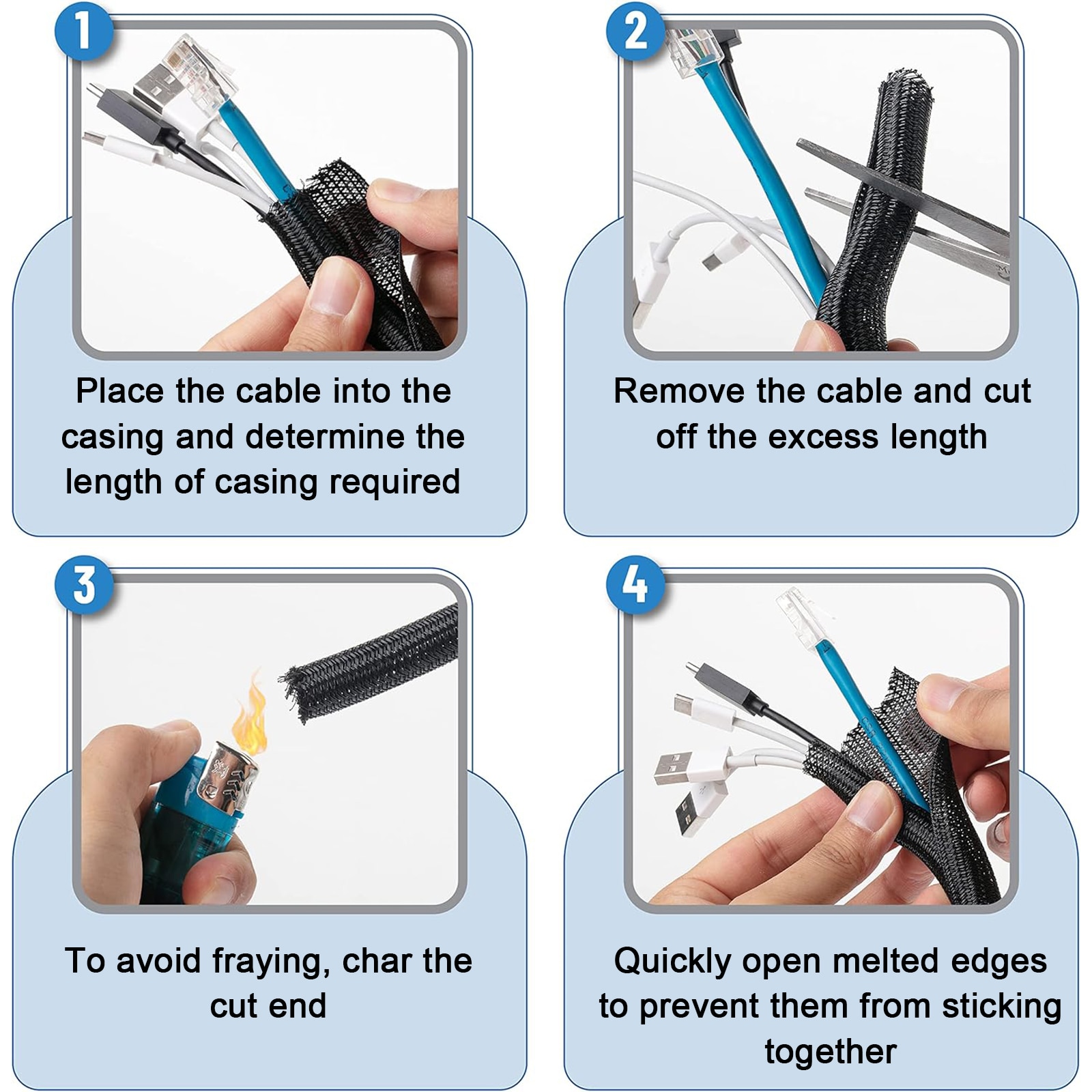 1

Place the cable into the casing and determine the length of casing required

2

Remove the cable and cut off the excess length

3

To avoid fraying, char the cut end

4

Quickly open melted edges to prevent them from sticking together