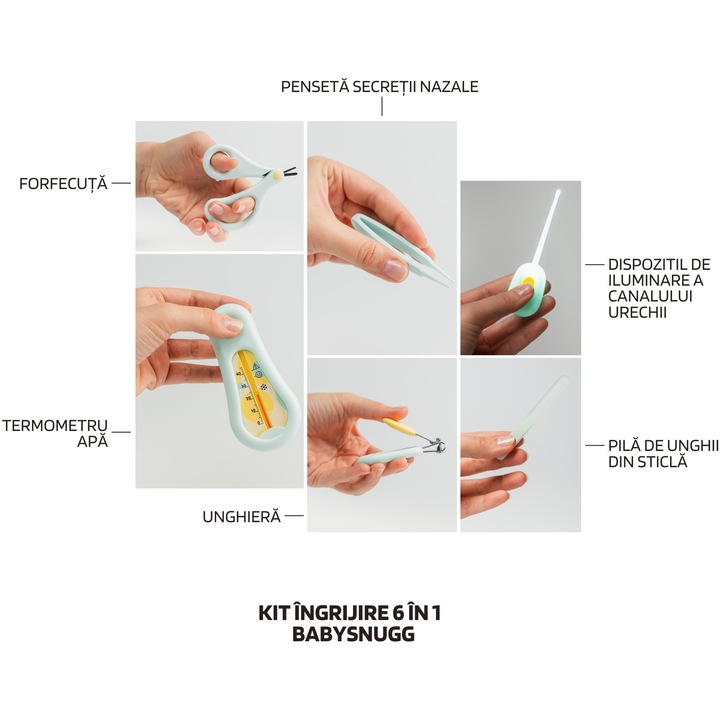 PENSETĂ SECREȚII NAZALE

FORFECUȚĂ

DISPOZITIL DE ILUMINARE A CANALULUI URECHII

TERMOMETRU APĂ

PILĂ DE UNGHII DIN STICLĂ

UNGHIERĂ

KIT ÎNGRIJIRE 6 ÎN 1
BABYSNUGG