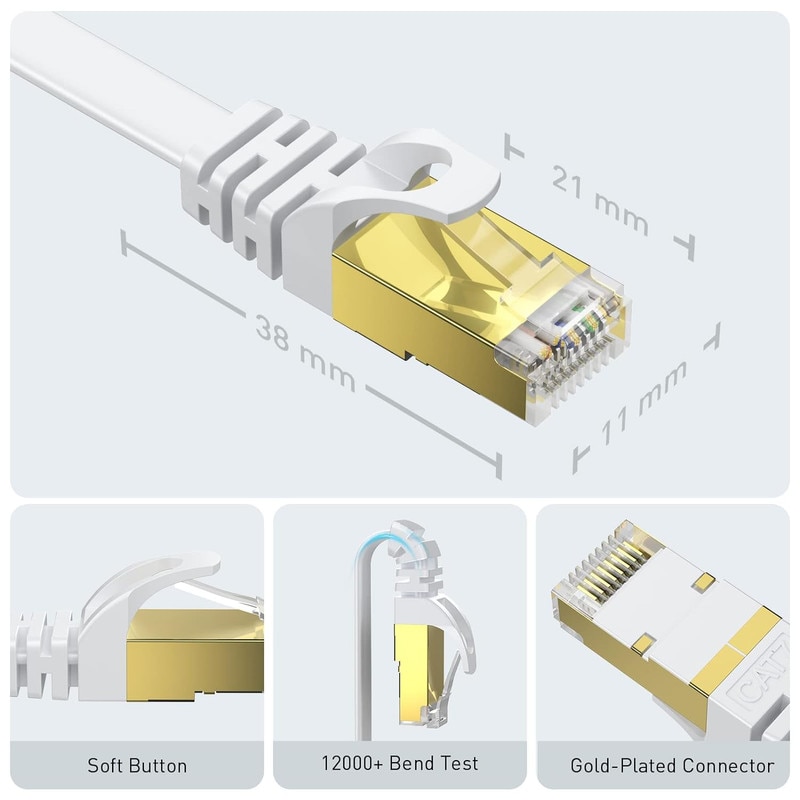 21 mm

38 mm

11 mm

CAT7

Soft Button

12000+ Bend Test

Gold-Plated Connector