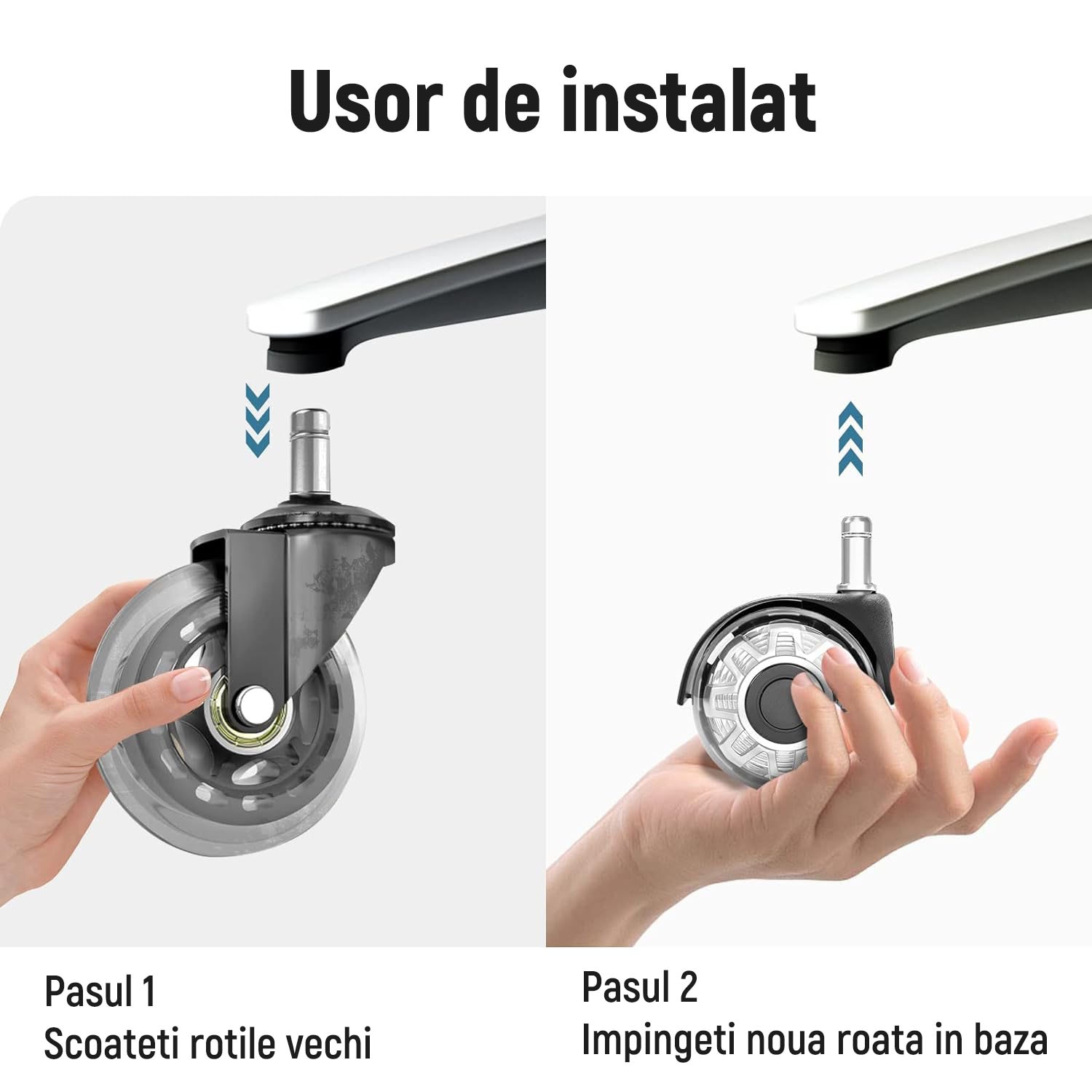 Usor de instalat

Pasul 1
Scoateti rotile vechi

Pasul 2
Impingeti noua roata in baza