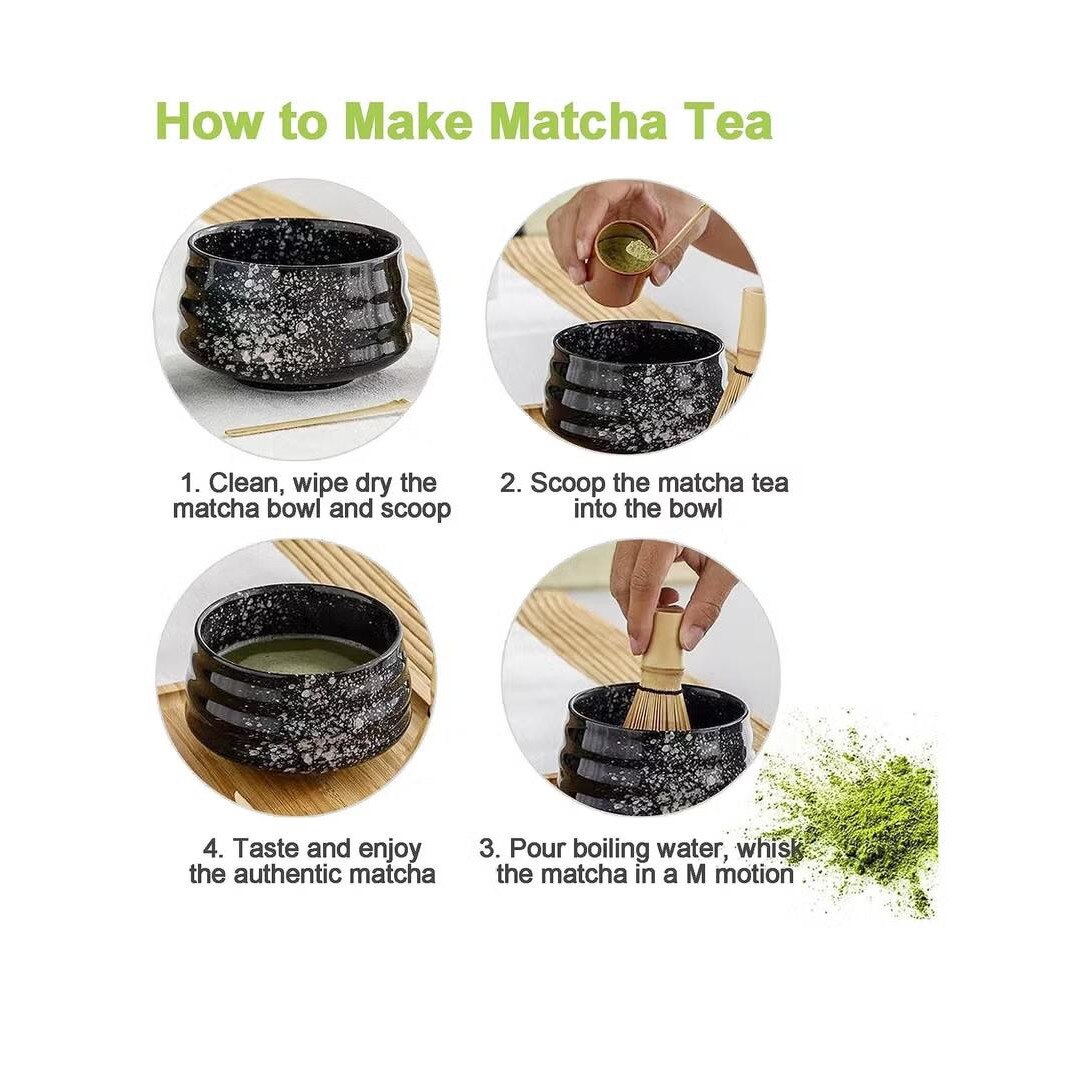 How to Make Matcha Tea

1. Clean, wipe dry the matcha bowl and scoop

2. Scoop the matcha tea into the bowl

4. Taste and enjoy the authentic matcha

3. Pour boiling water, whisk the matcha in a M motion