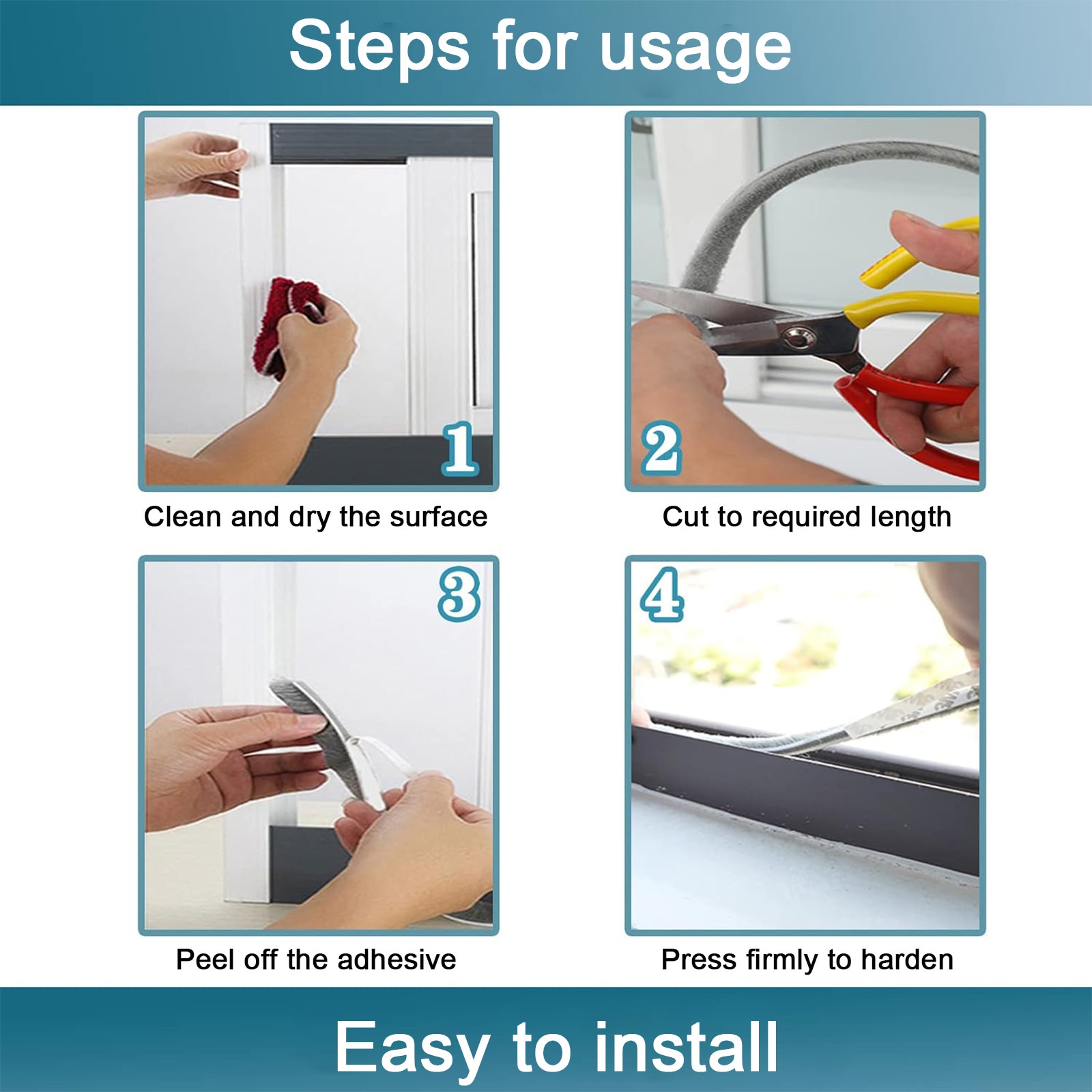 Steps for usage

1

Clean and dry the surface

2

Cut to required length

3

Peel off the adhesive

4

Press firmly to harden

Easy to install