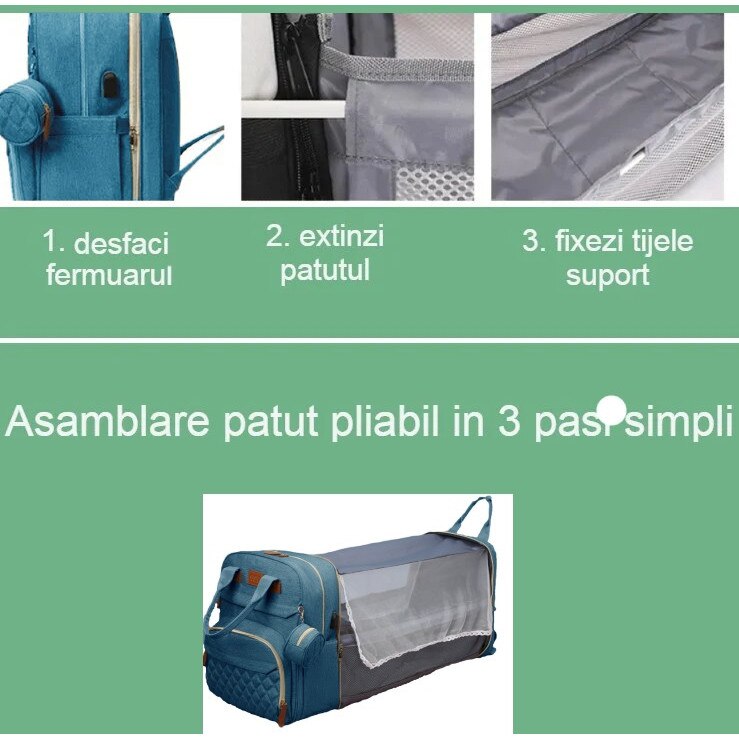 1. desfaci fermuarul

2. extinzi patutul

3. fixezi tijele suport

Asamblare patut pliabil in 3 pasi simpli