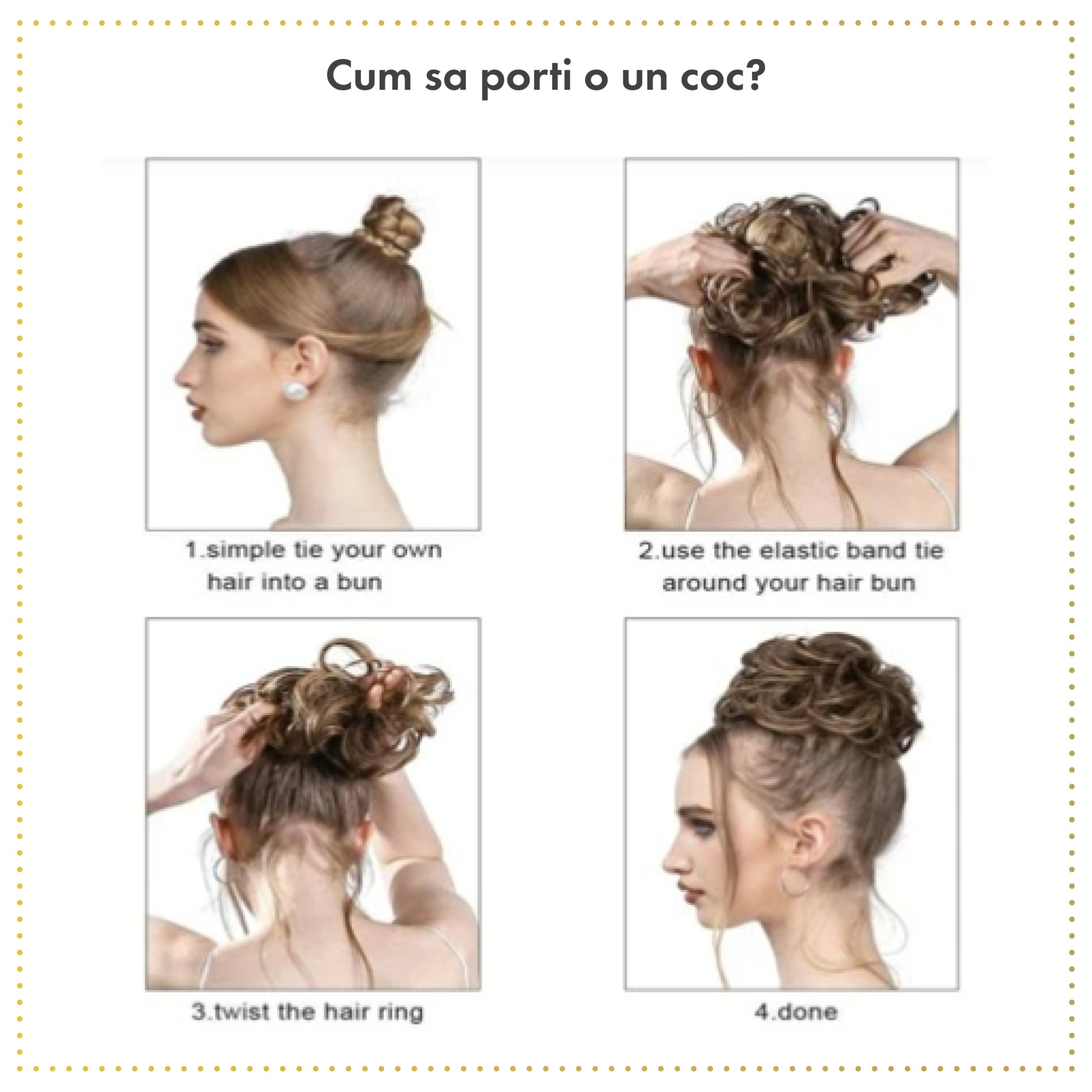 Cum sa porti o un coc?

1.simple tie your own hair into a bun

2.use the elastic band tie around your hair bun

3.twist the hair ring

4.done