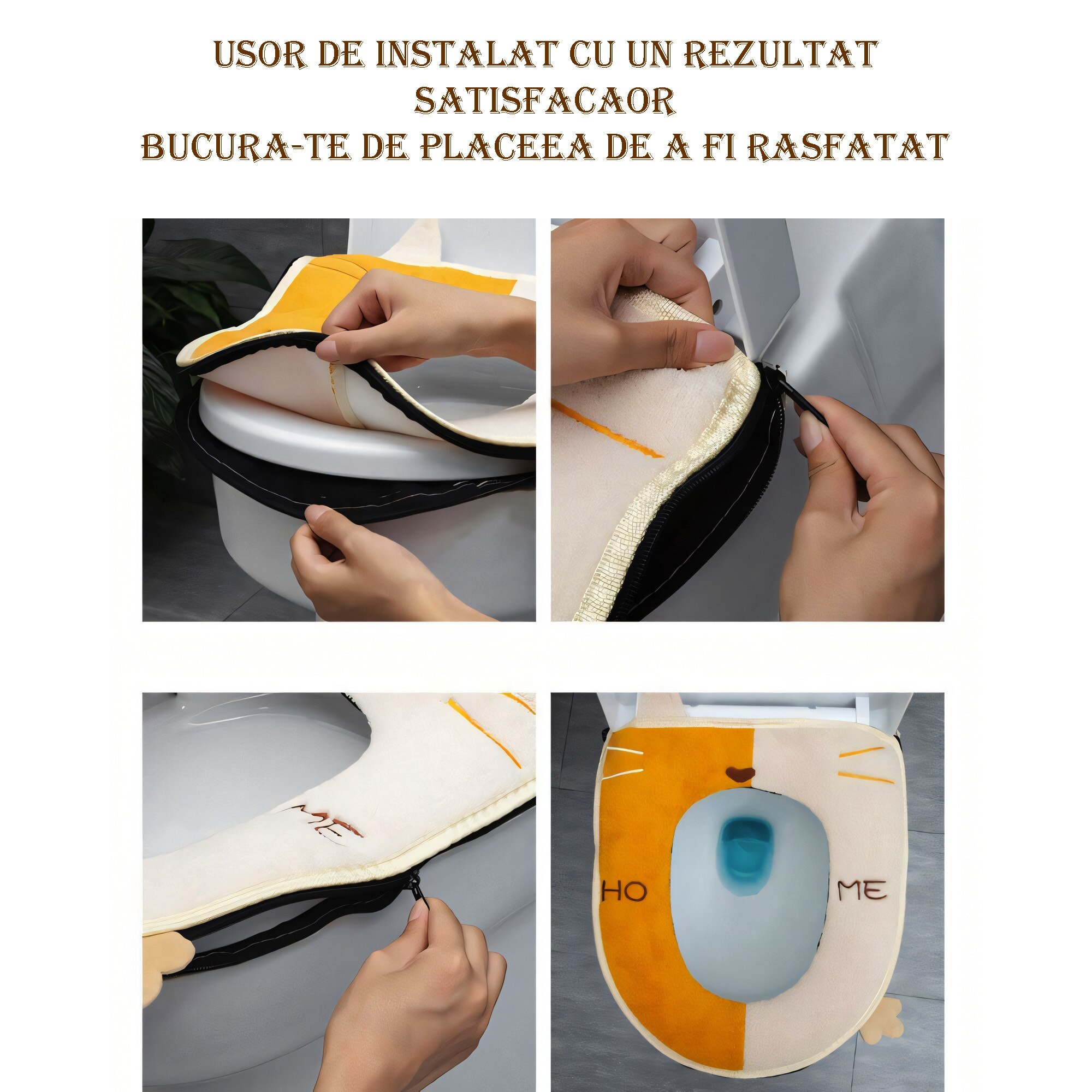 USOR DE INSTALAT CU UN REZULTAT SATISFACAOR
BUCURA-TE DE PLACEEA DE A FI RASFATAT

ME

HO

ME