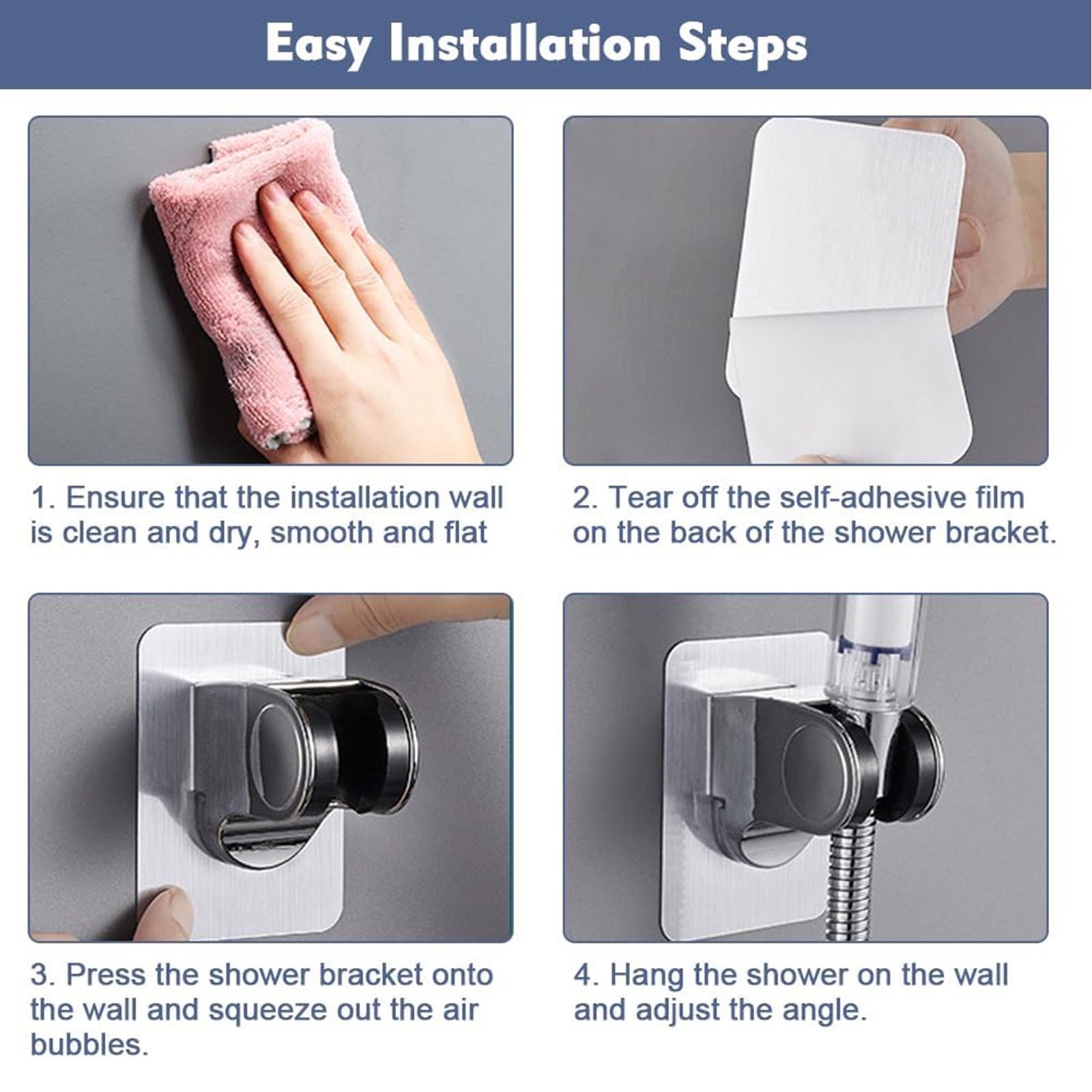 Easy Installation Steps

1. Ensure that the installation wall is clean and dry, smooth and flat

2. Tear off the self-adhesive film on the back of the shower bracket.

3. Press the shower bracket onto the wall and squeeze out the air bubbles.

4. Hang the shower on the wall and adjust the angle.