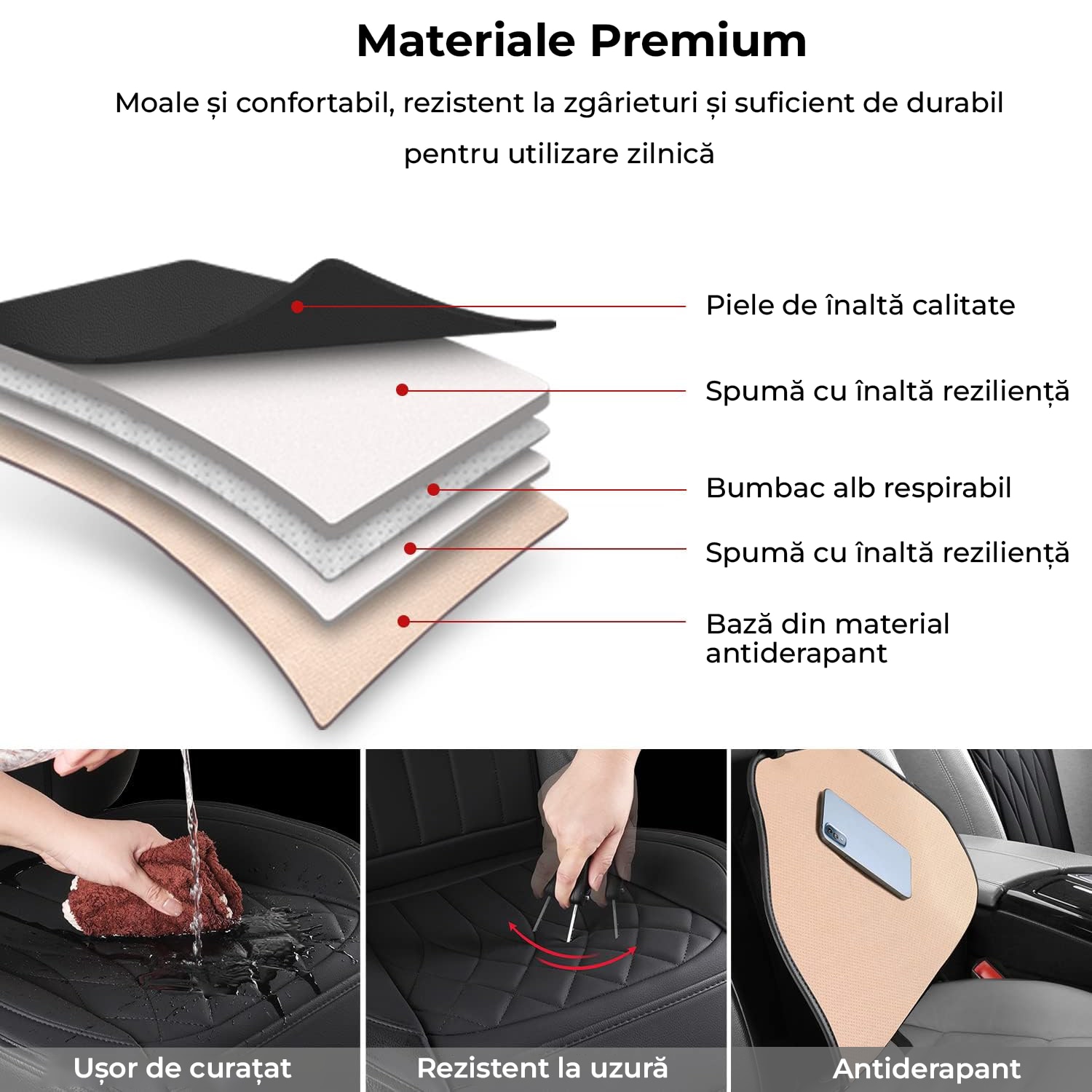 Materiale Premium

Moale și confortabil, rezistent la zgârieturi și suficient de durabil pentru utilizare zilnică

Piele de înaltă calitate

Spumă cu înaltă reziliență

Bumbac alb respirabil

Spumă cu înaltă reziliență

Bază din material antiderapant

Ușor de curațat

Rezistent la uzură

Antiderapant