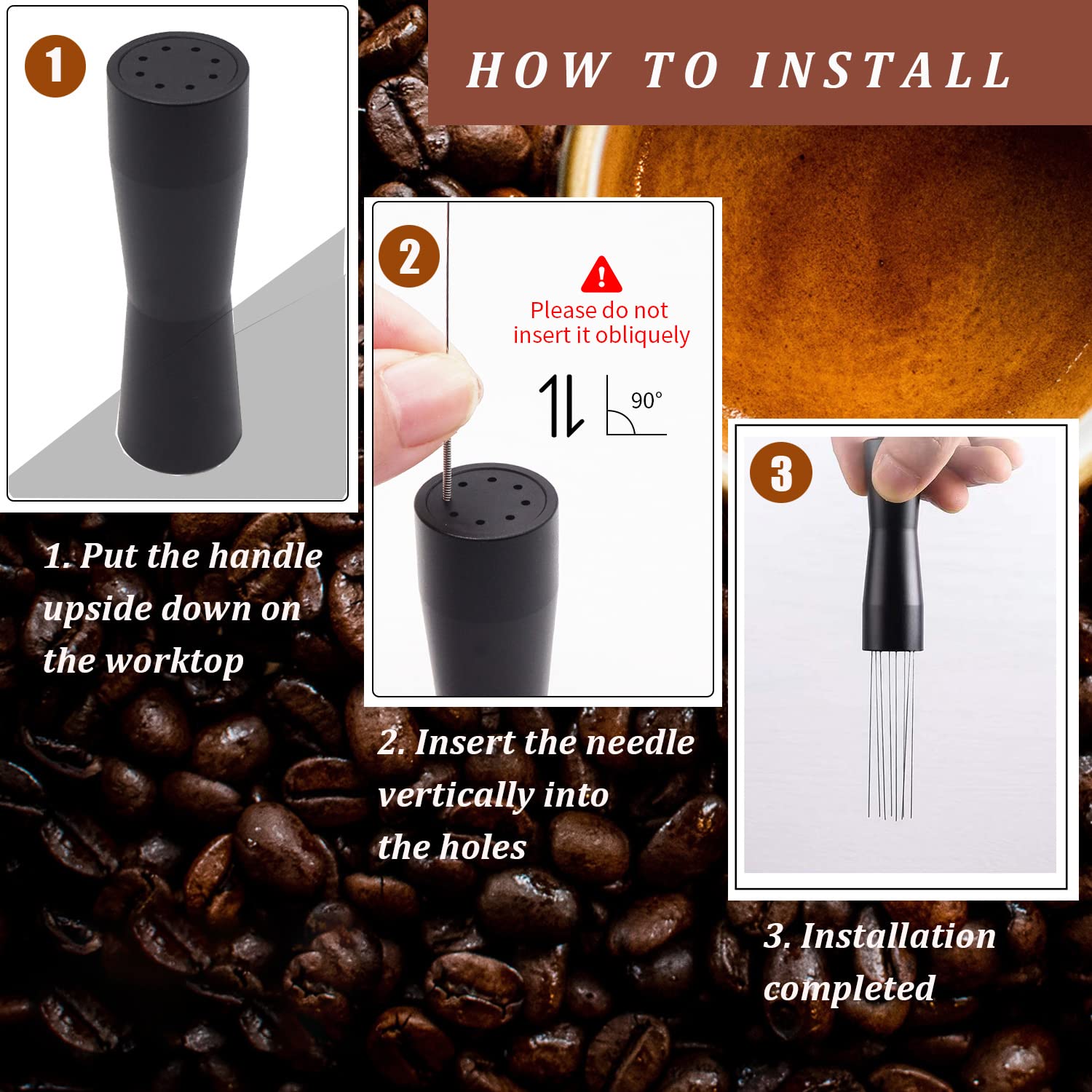 HOW TO INSTALL

1

1. Put the handle upside down on the worktop

2

Please do not insert it obliquely

90°

2. Insert the needle vertically into the holes

3

3. Installation completed