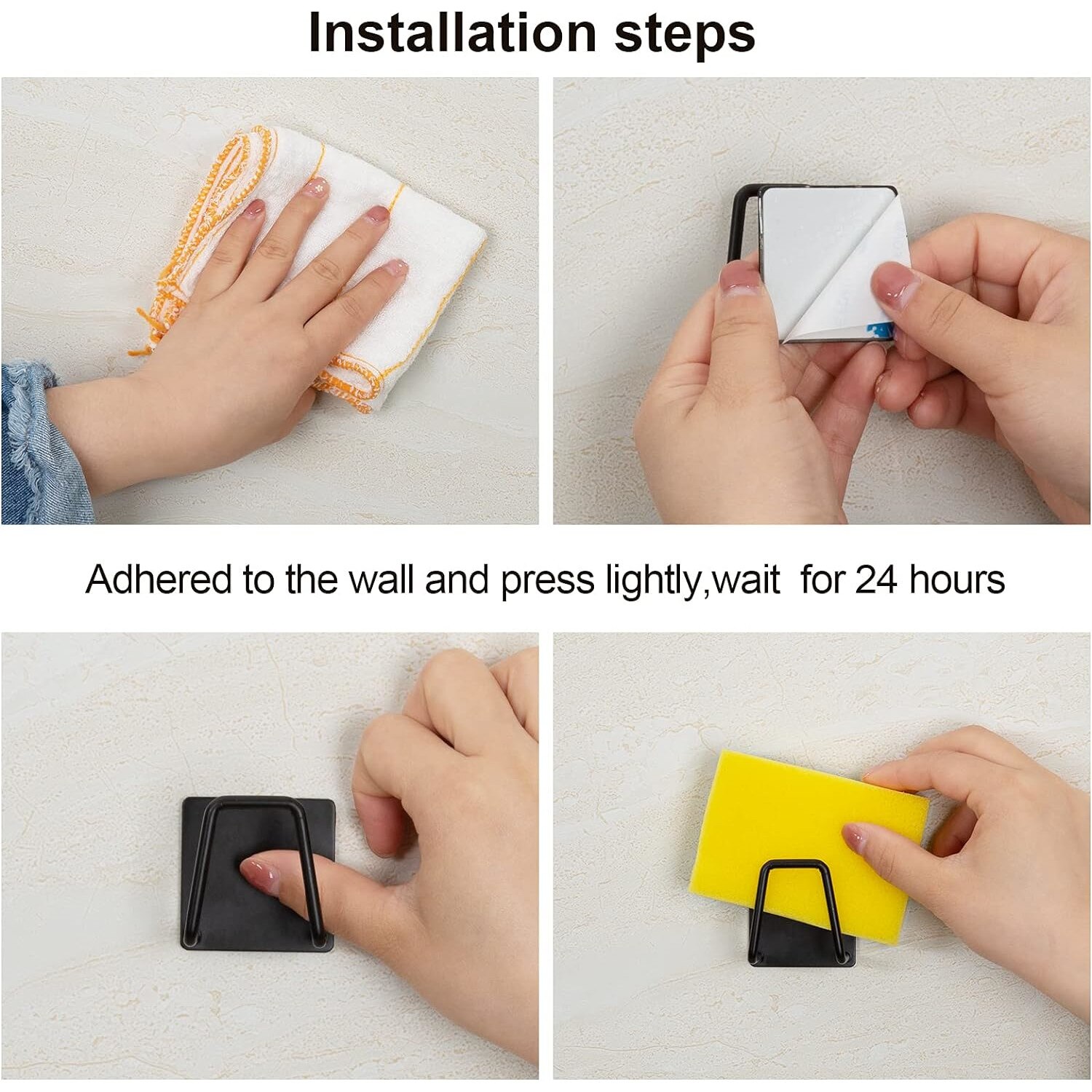 Installation steps

Adhered to the wall and press lightly,wait  for 24 hours