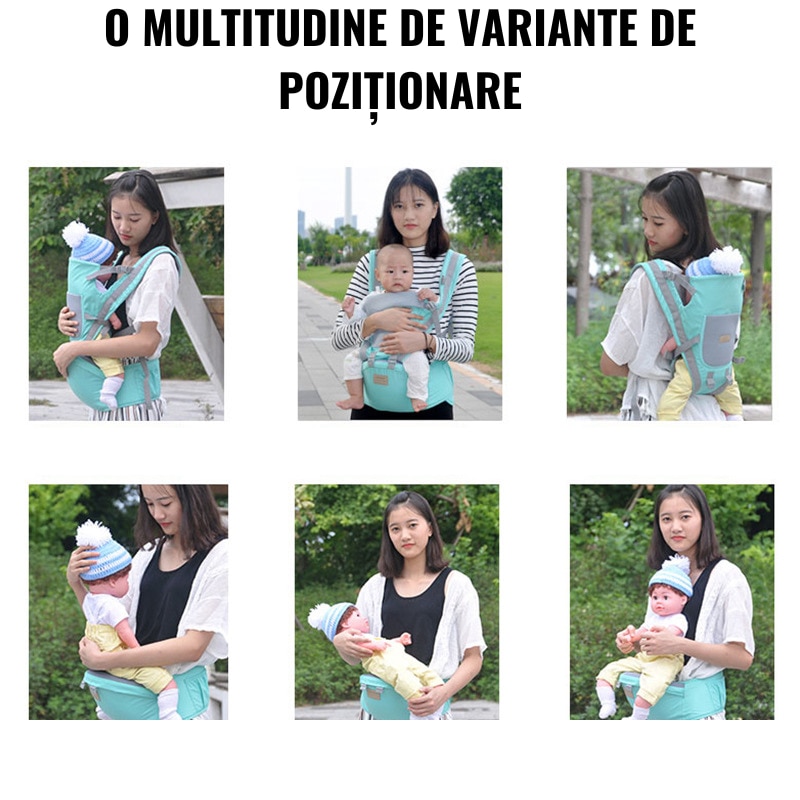 O MULTITUDINE DE VARIANTE DE POZIȚIONARE