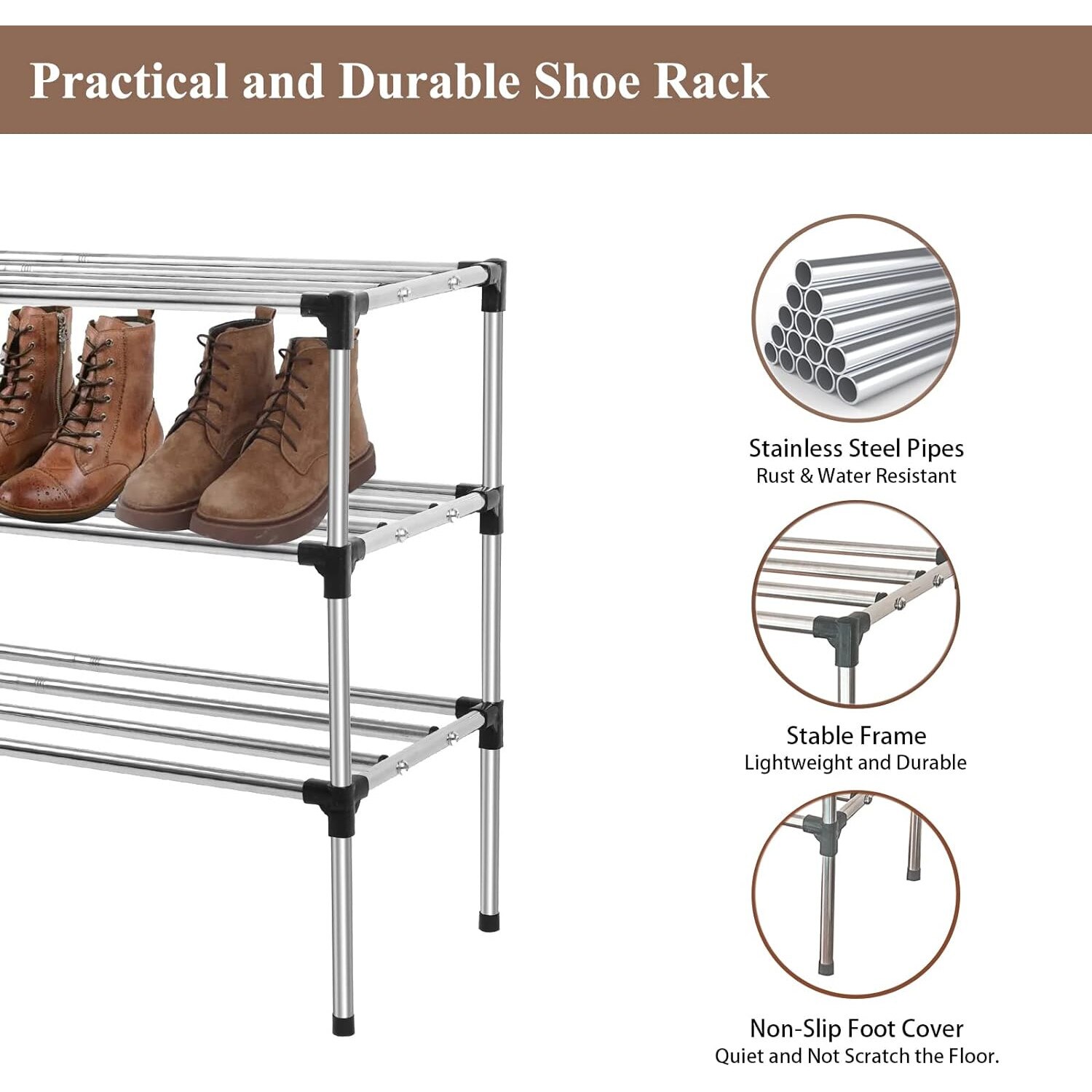 Practical and Durable Shoe Rack

Stainless Steel Pipes
Rust & Water Resistant

Stable Frame
Lightweight and Durable

Non-Slip Foot Cover
Quiet and Not Scratch the Floor.