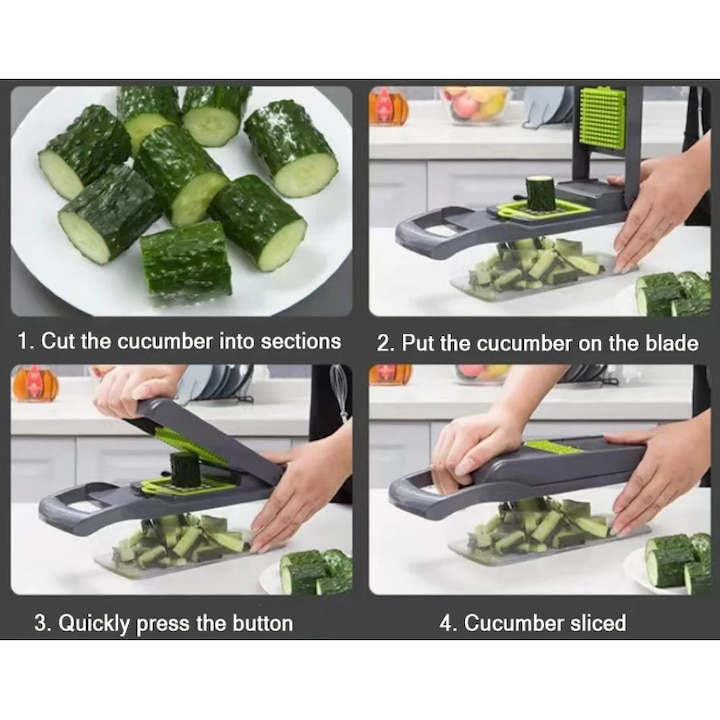 1. Cut the cucumber into sections

2. Put the cucumber on the blade

3. Quickly press the button

4. Cucumber sliced