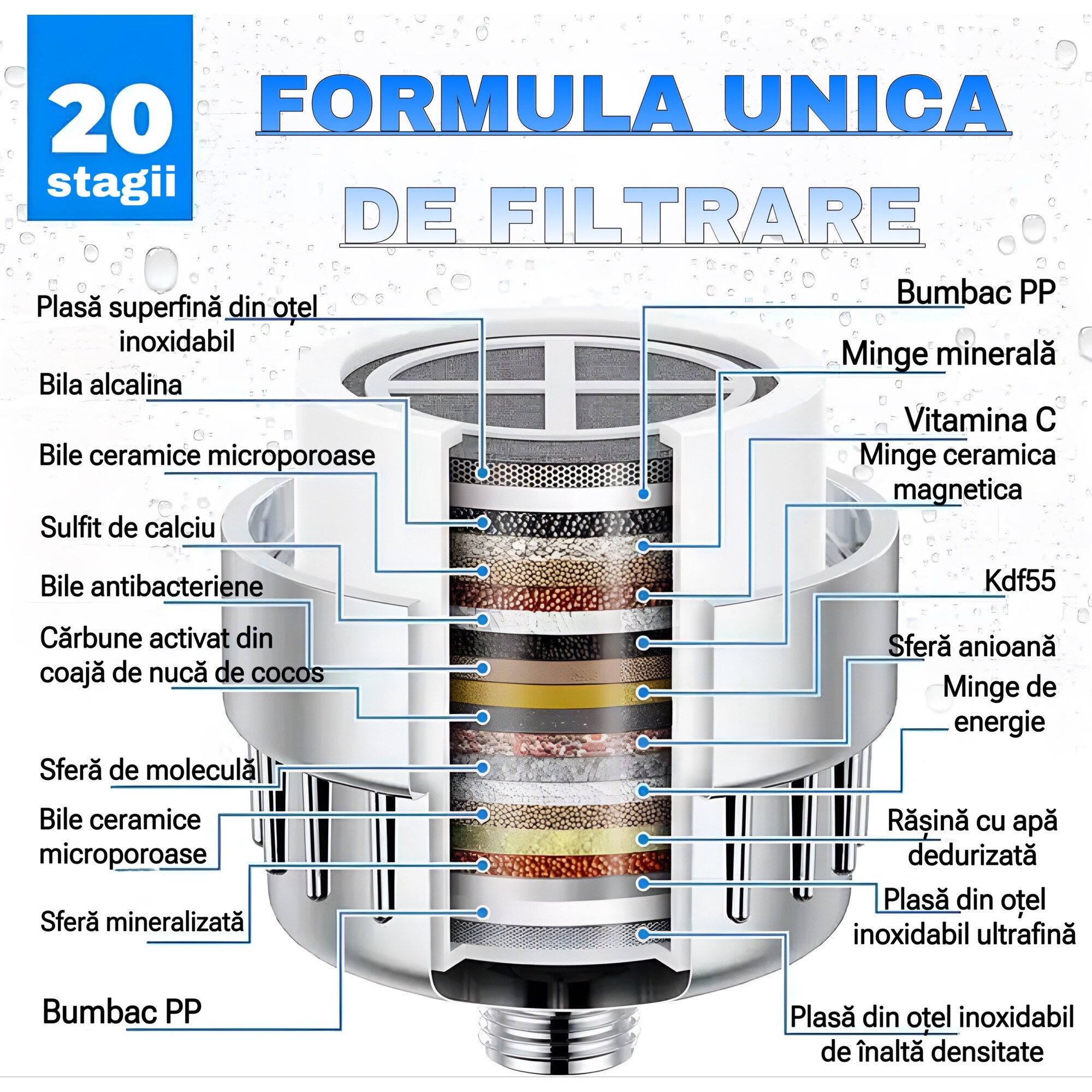 20
stagii

FORMULA UNICA
DE FILTRARE

Plasă superfină din oțel inoxidabil

Bila alcalina

Bile ceramice microporoase

Sulfit de calciu

Bile antibacteriene

Cărbune activat din coajă de nucă de cocos

Sferă de moleculă

Bile ceramice microporoase

Sferă mineralizată

Bumbac PP

Bumbac PP

Minge minerală

Vitamina C

Minge ceramica magnetica

Kdf55

Sferă anioană

Minge de energie

Rășină cu apă dedurizată

Plasă din oțel inoxidabil ultrafină

Plasă din oțel inoxidabil de înaltă densitate