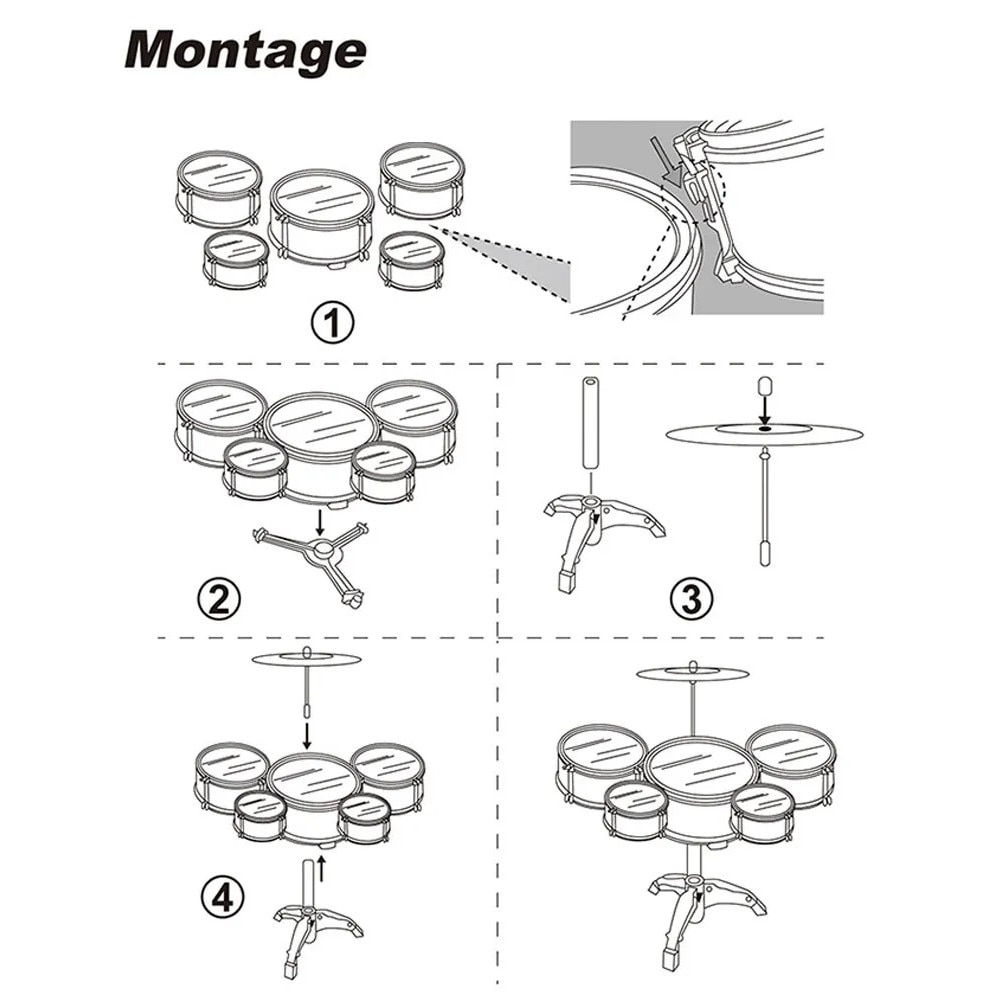 Montage

①

②

③

④