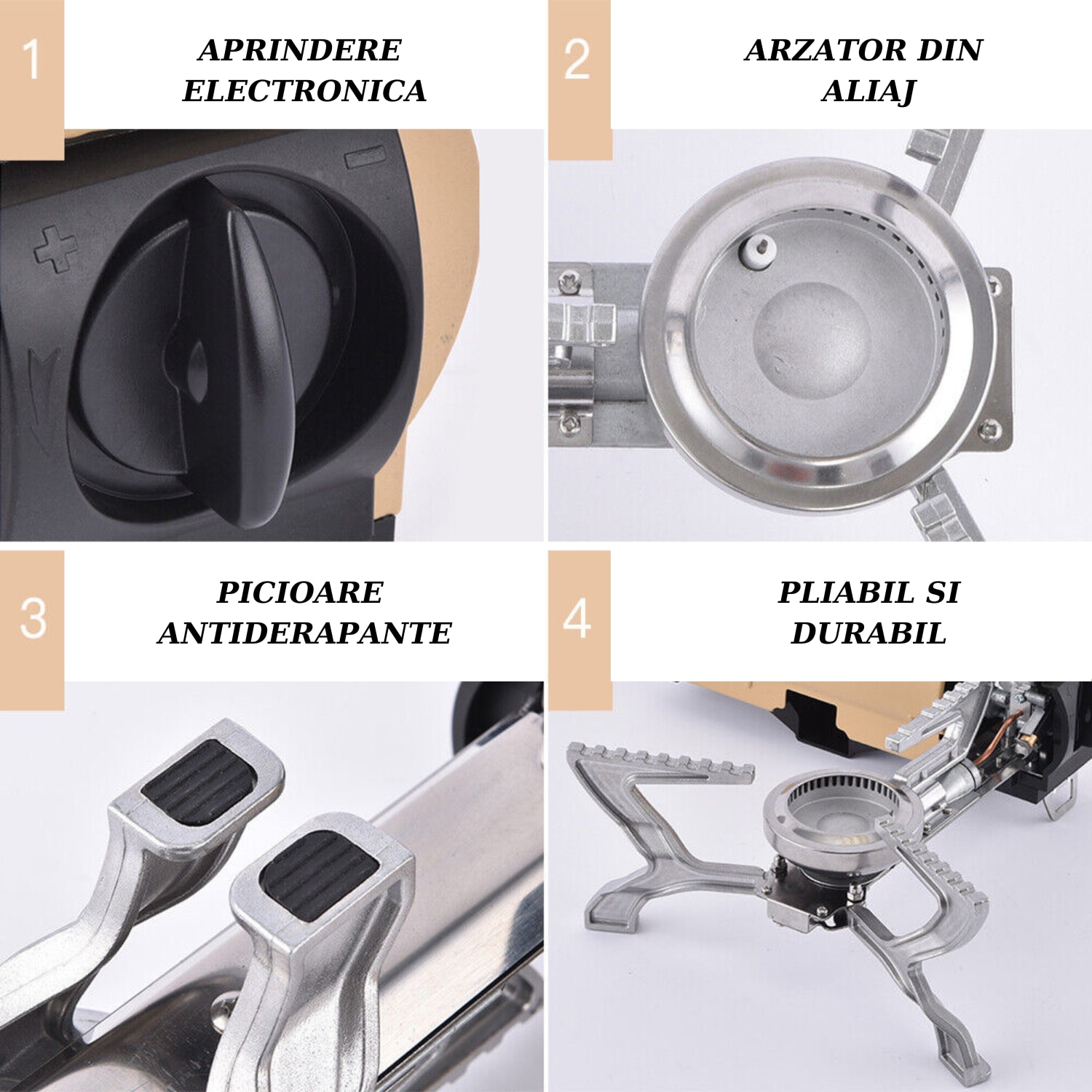 1

APRINDERE ELECTRONICA

2

ARZATOR DIN ALIAJ

3

PICIOARE ANTIDERAPANTE

4

PLIABIL SI DURABIL