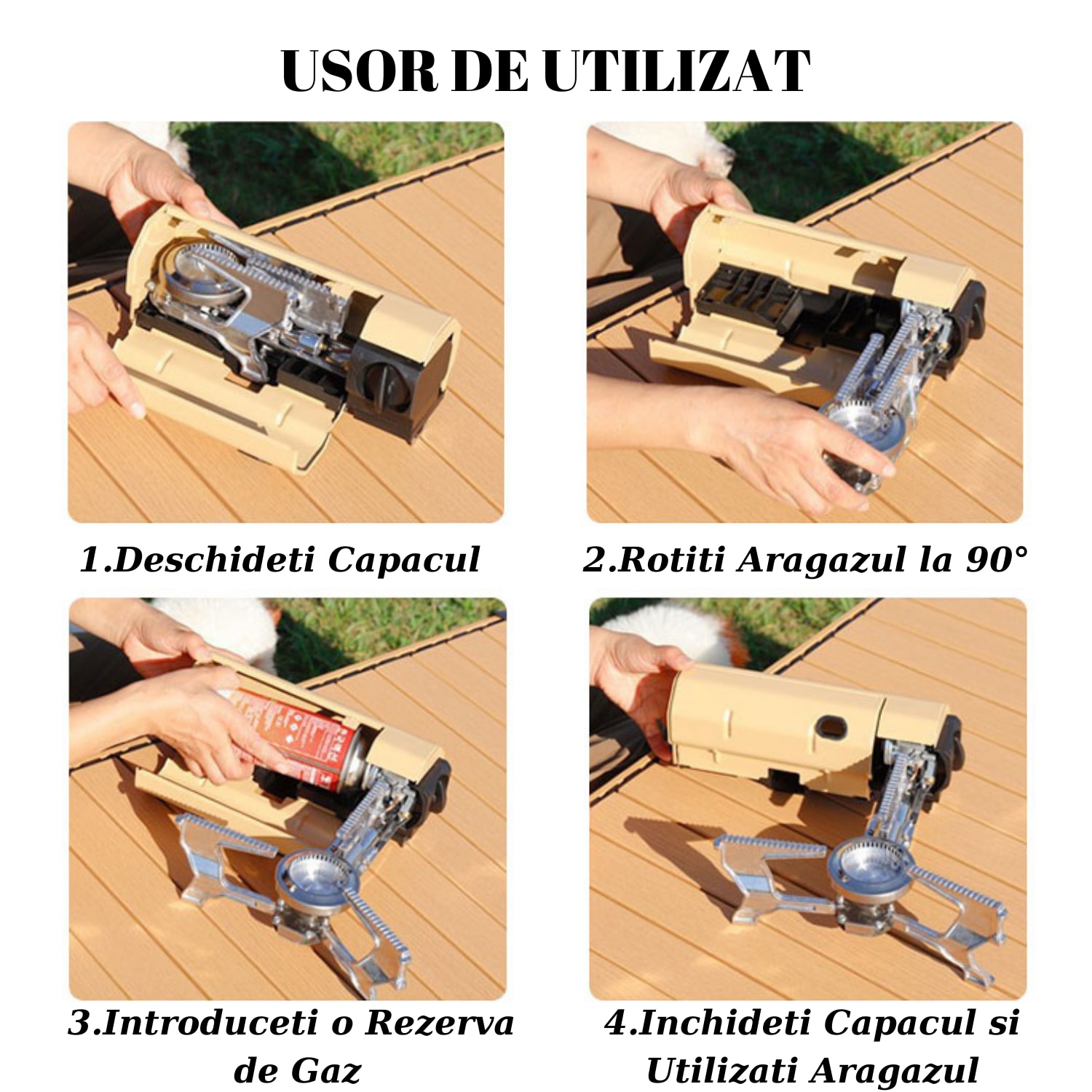 USOR DE UTILIZAT

1.Deschideti Capacul

2.Rotiti Aragazul la 90°

3.Introduceti o Rezerva de Gaz

4.Inchideti Capacul si Utilizati Aragazul