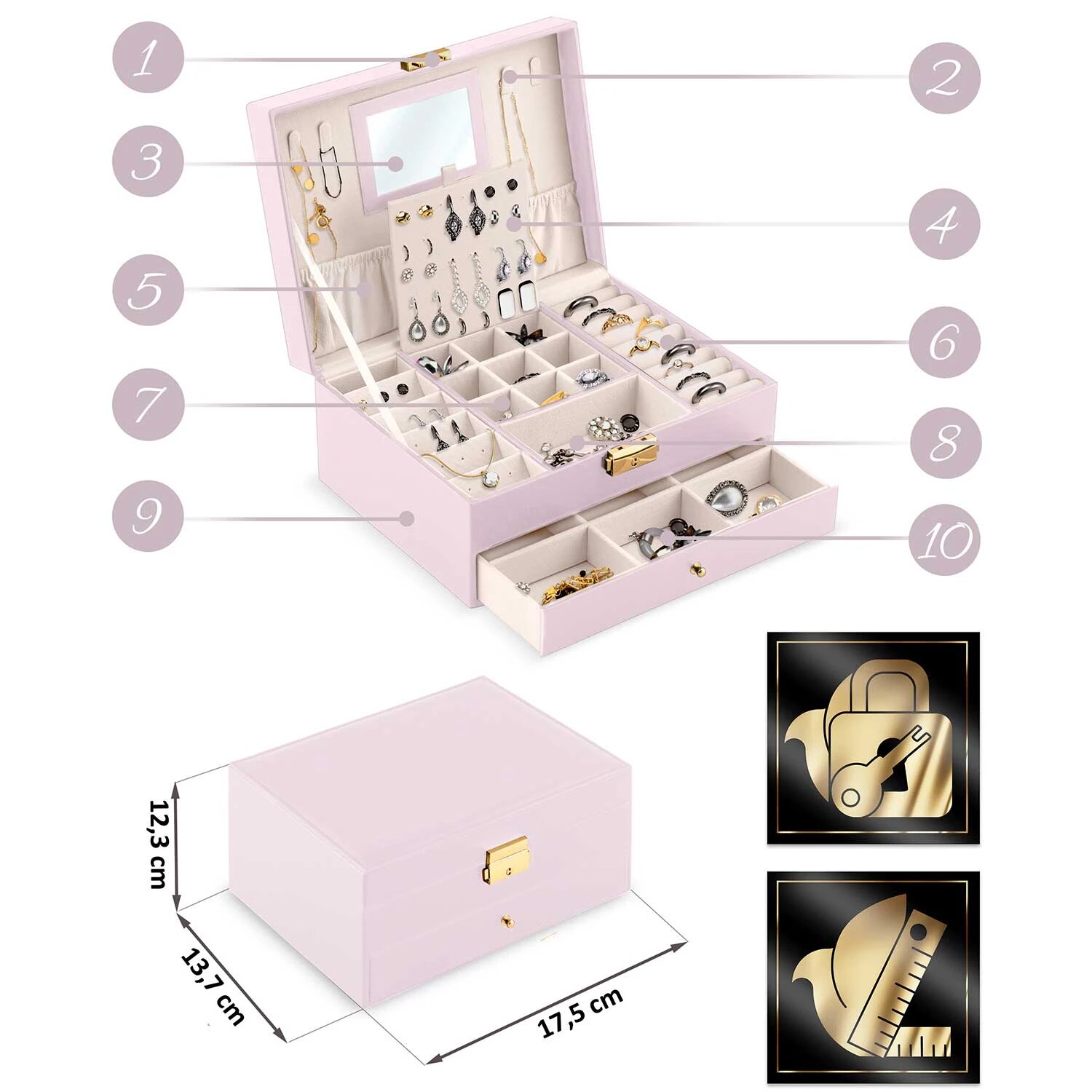 1
2
3
4
5
6
7
8
9
10
12,3 cm
13,7 cm
17,5 cm