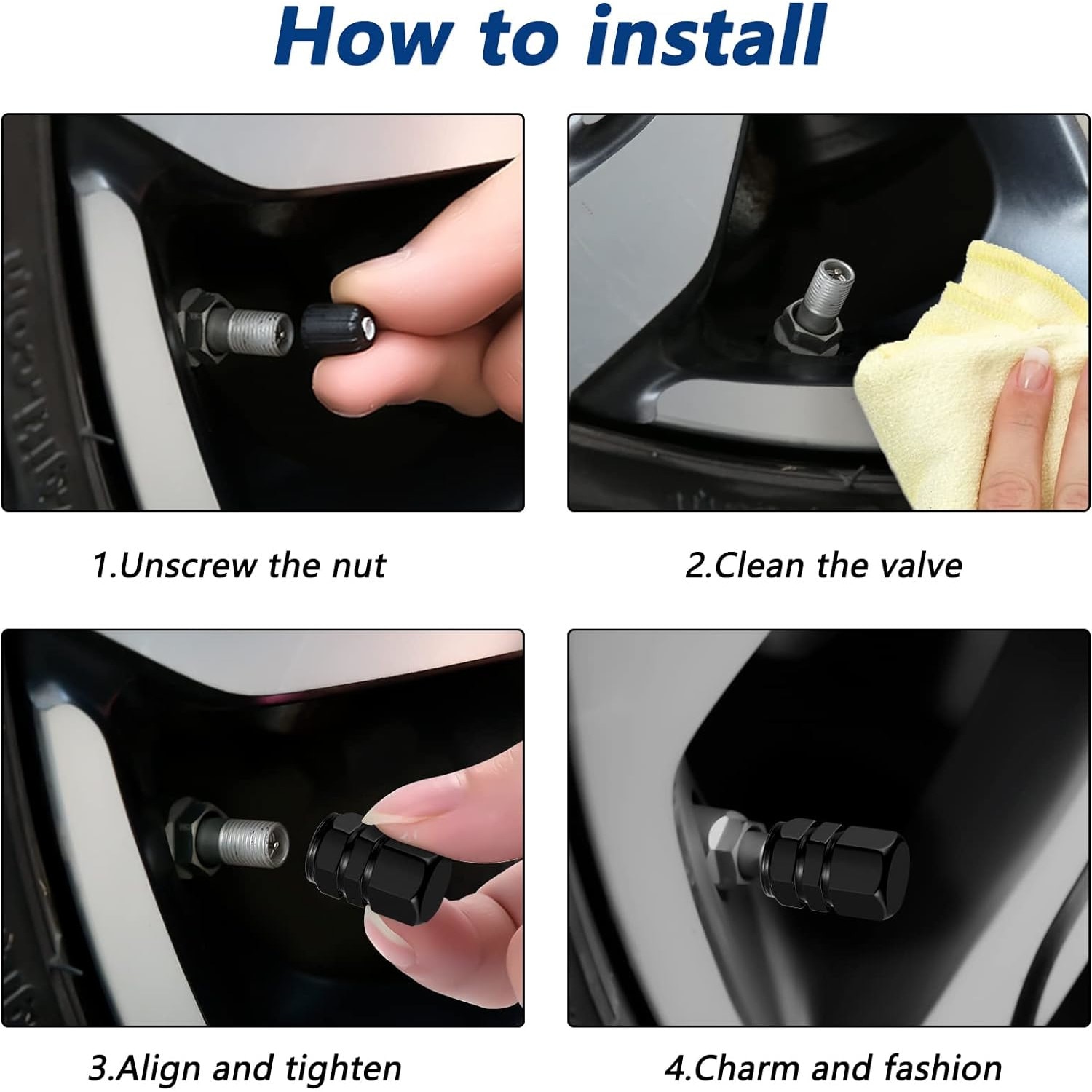 How to install

1.Unscrew the nut

2.Clean the valve

3.Align and tighten

4.Charm and fashion