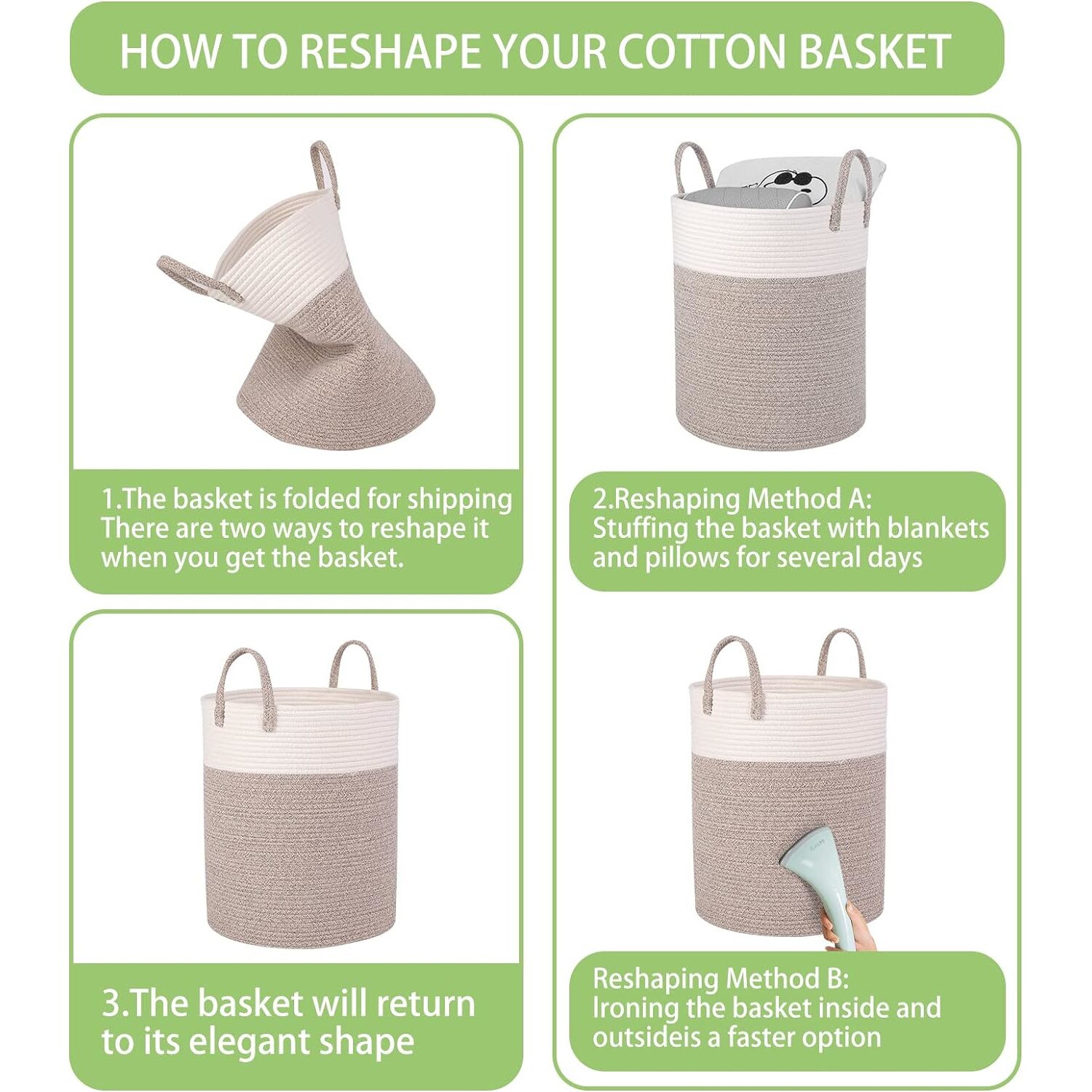 HOW TO RESHAPE YOUR COTTON BASKET

1.The basket is folded for shipping There are two ways to reshape it when you get the basket.

2.Reshaping Method A: Stuffing the basket with blankets and pillows for several days

3.The basket will return to its elegant shape

Reshaping Method B: Ironing the basket inside and outsideis a faster option