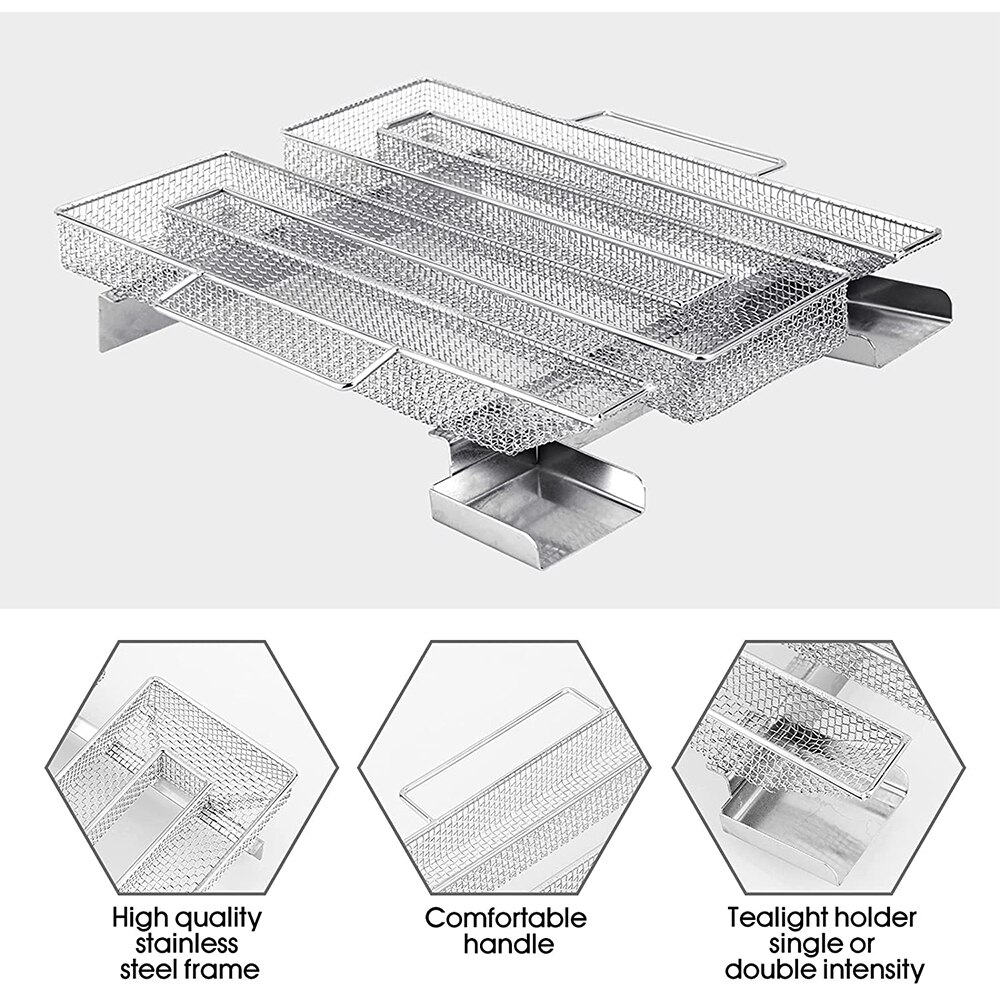 High quality stainless steel frame

Comfortable handle

Tealight holder single or double intensity