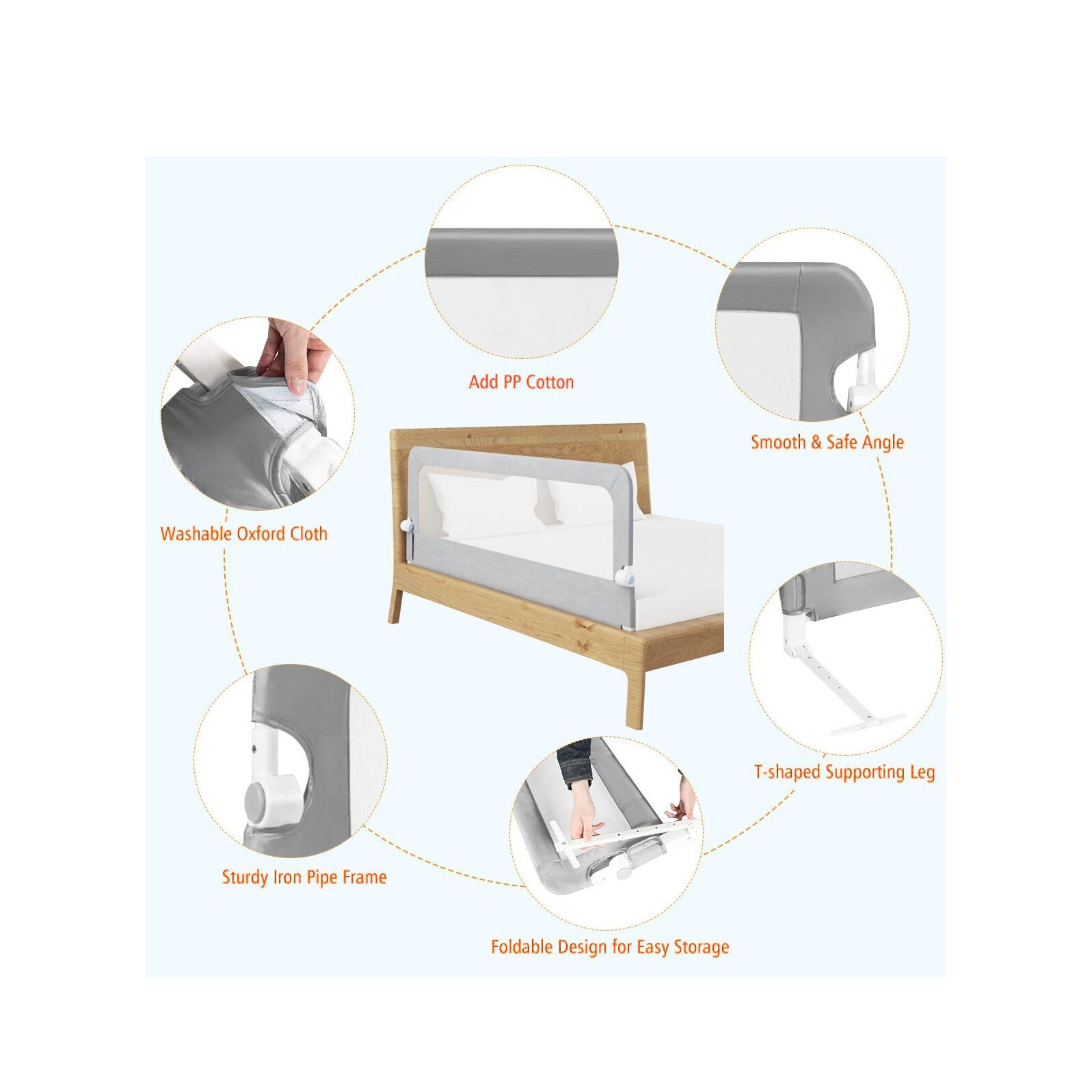 Add PP Cotton

Smooth & Safe Angle

Washable Oxford Cloth

T-shaped Supporting Leg

Sturdy Iron Pipe Frame

Foldable Design for Easy Storage