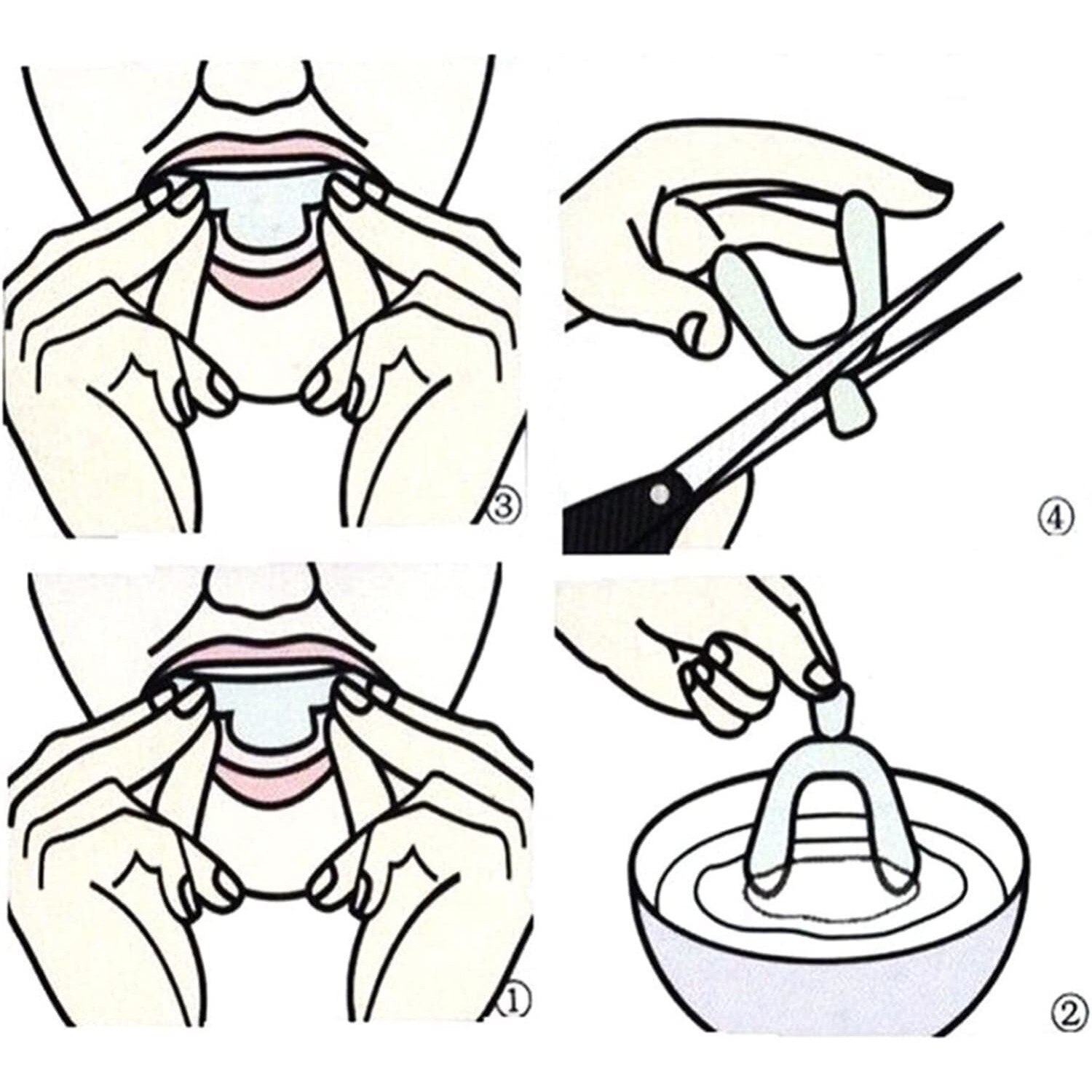 ③

④

①

②