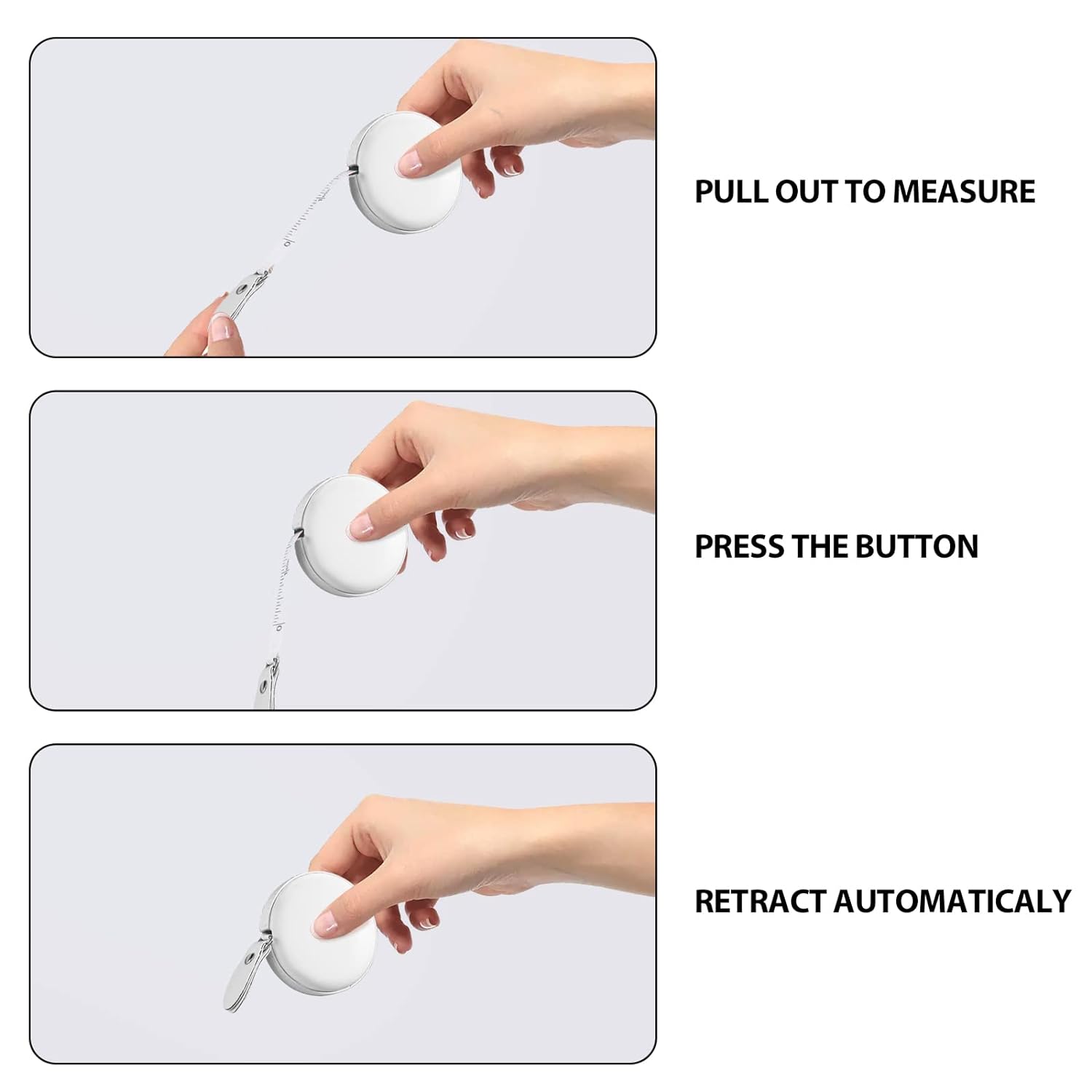 PULL OUT TO MEASURE

PRESS THE BUTTON

RETRACT AUTOMATICALY