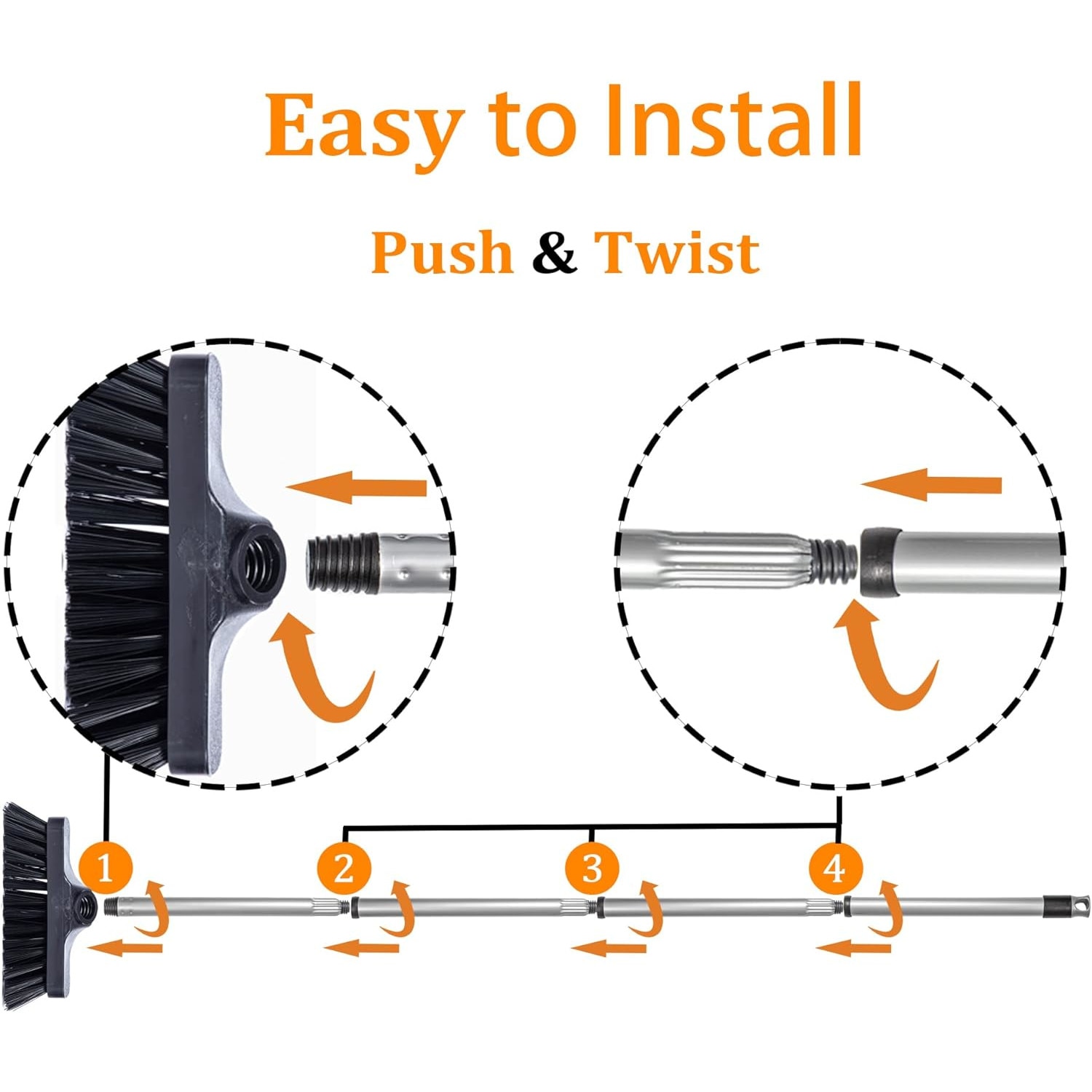 Easy to Install

Push & Twist

1

2

3

4