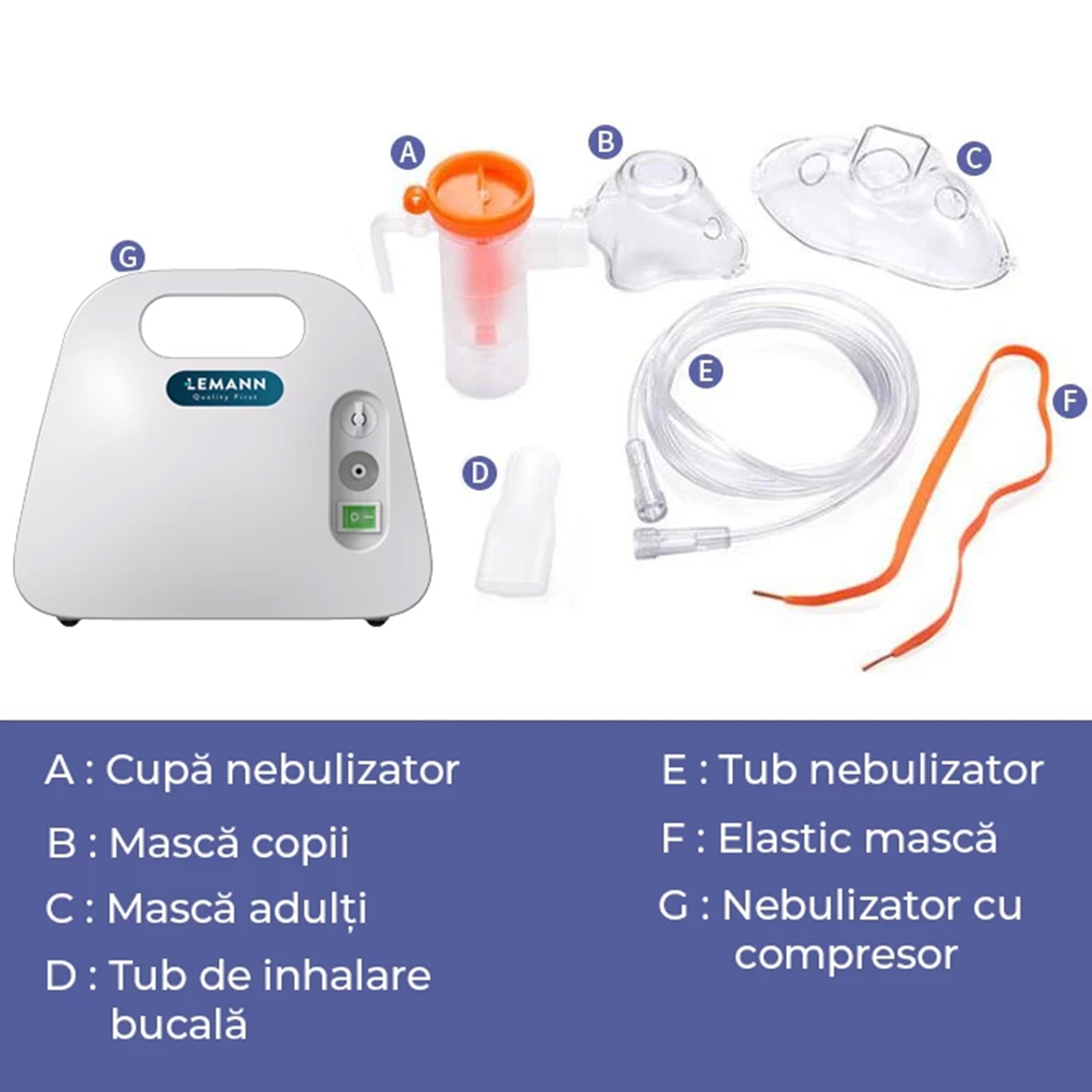 A

B

C

G

LEMANN
Quality First

E

F

D

A : Cupă nebulizator

B : Mască copii

C : Mască adulți

D : Tub de inhalare bucală

E : Tub nebulizator

F : Elastic mască

G : Nebulizator cu compresor