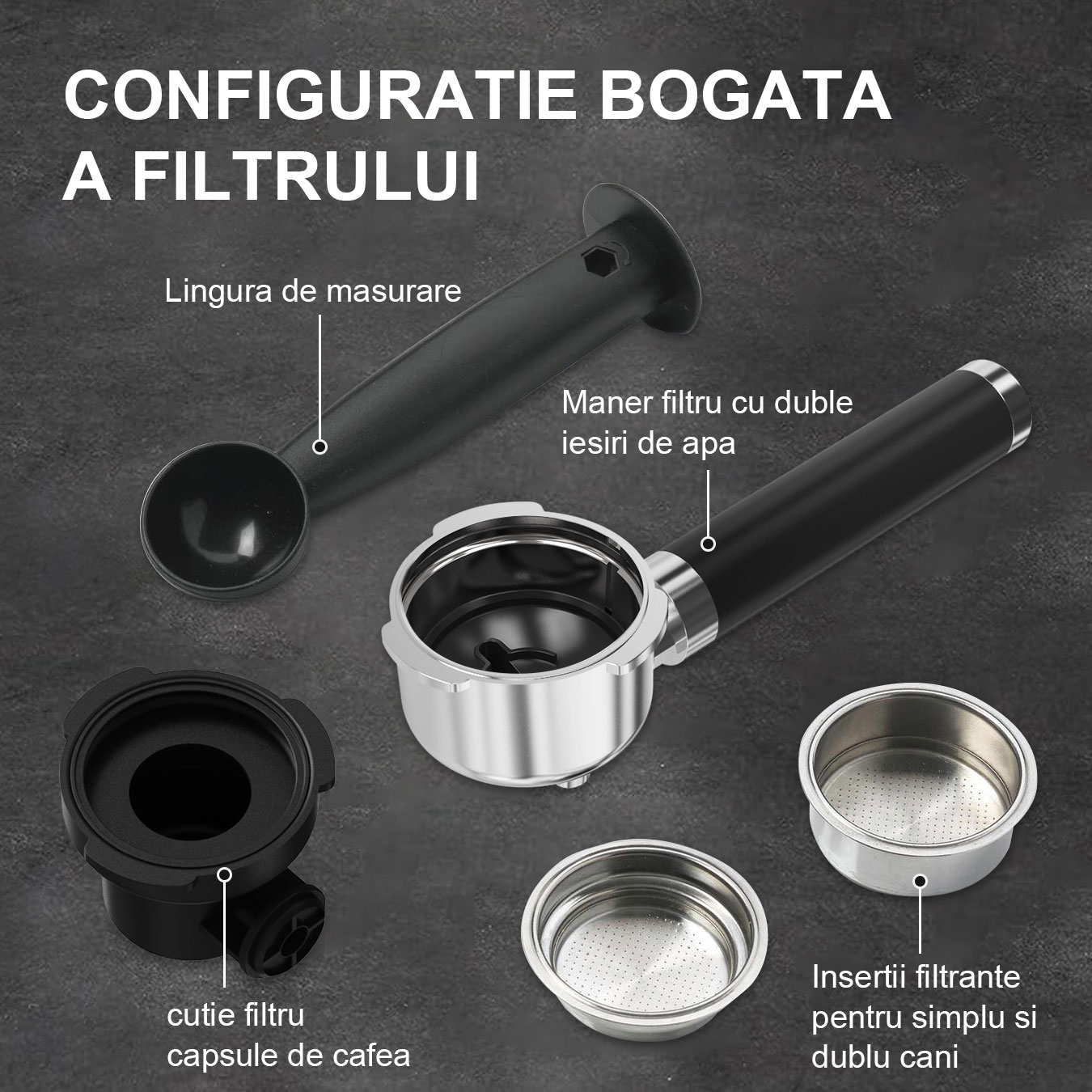 CONFIGURATIE BOGATA A FILTRULUI

Lingura de masurare

Maner filtru cu duble iesiri de apa

cutie filtru capsule de cafea

Insertii filtrante pentru simplu si dublu cani