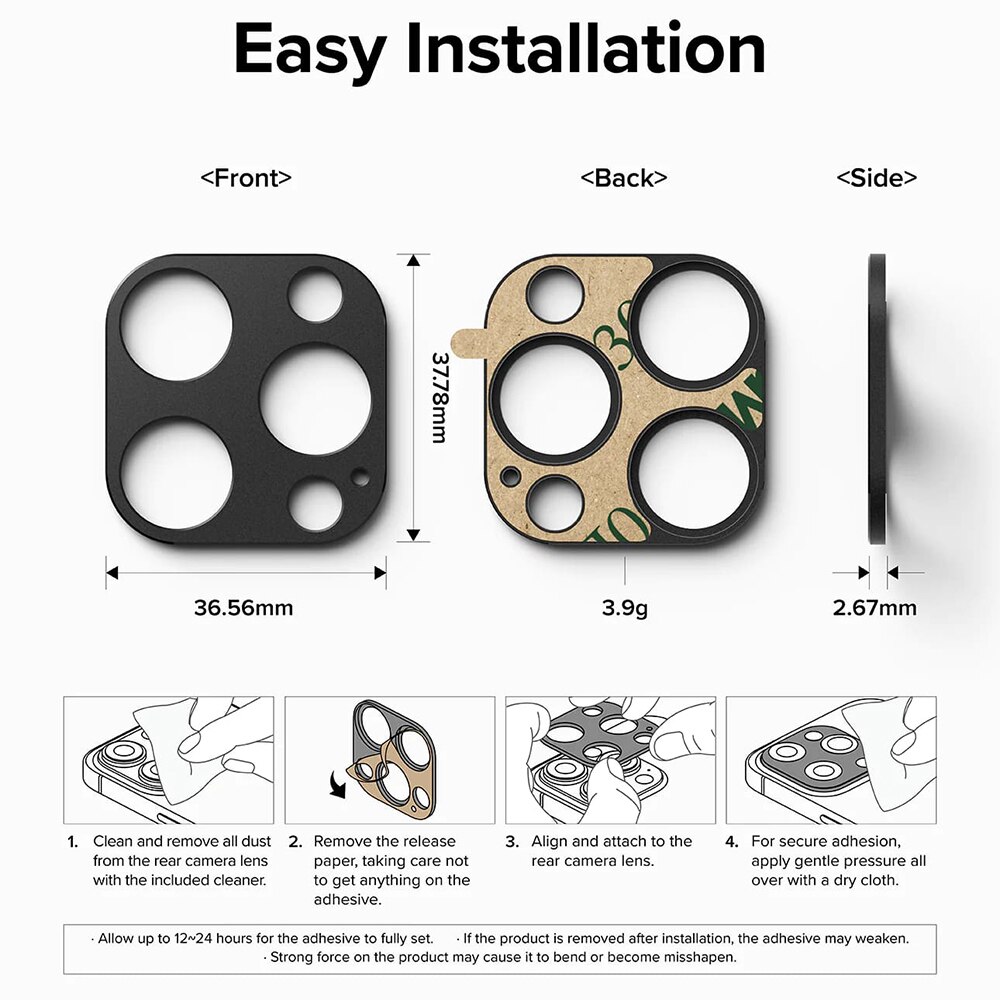 Easy Installation

<Front>

<Back>

<Side>

37.78mm

36.56mm

3.9g

2.67mm

1. Clean and remove all dust from the rear camera lens with the included cleaner.

2. Remove the release paper, taking care not to get anything on the adhesive.

3. Align and attach to the rear camera lens.

4. For secure adhesion, apply gentle pressure all over with a dry cloth.

· Allow up to 12~24 hours for the adhesive to fully set. · If the product is removed after installation, the adhesive may weaken.
· Strong force on the product may cause it to bend or become misshapen.