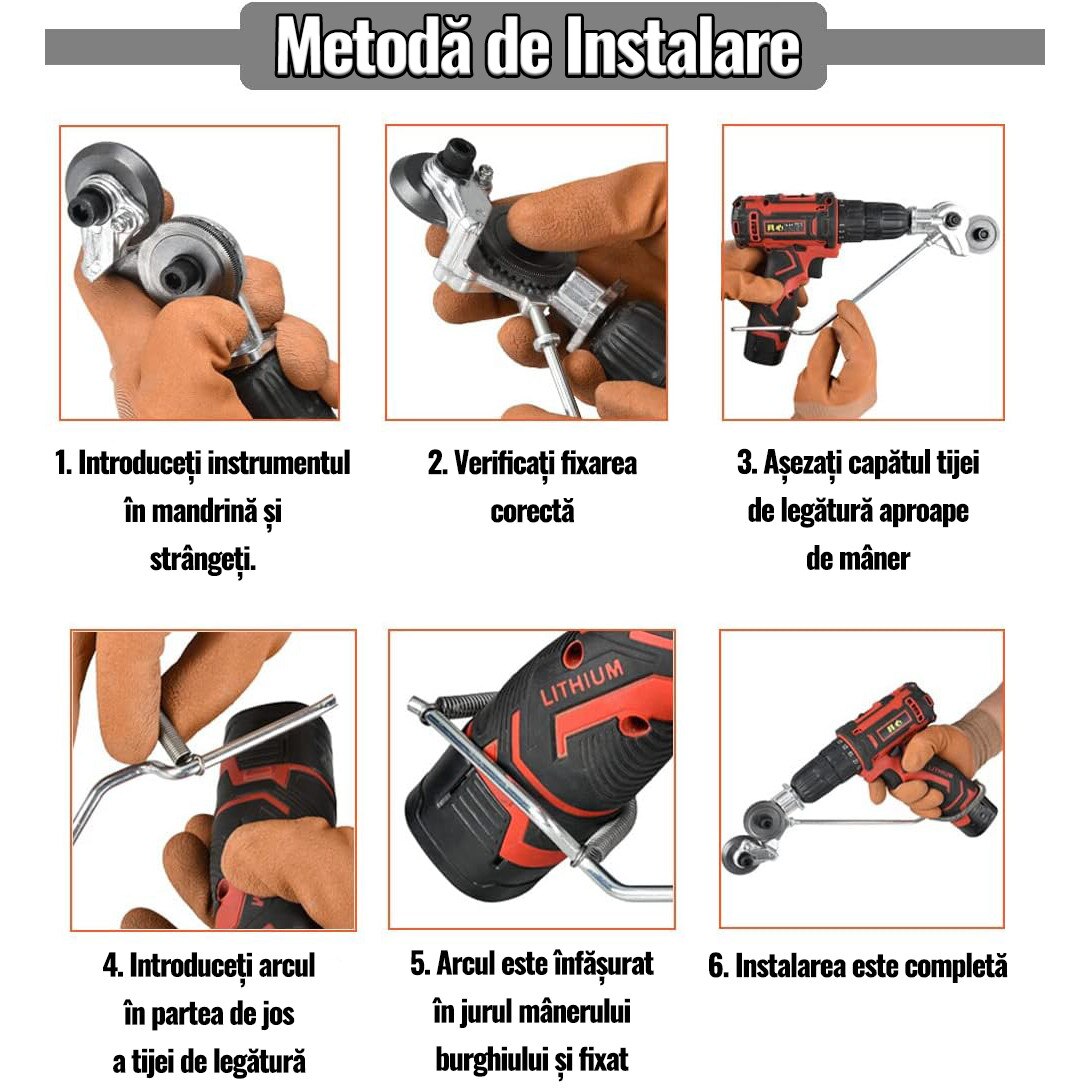 Metodă de Instalare

1. Introduceți instrumentul în mandrină și strângeți.

2. Verificați fixarea corectă

3. Așezați capătul tijei de legătură aproape de mâner

LITHIUM

4. Introduceți arcul în partea de jos a tijei de legătură

5. Arcul este înfășurat în jurul mânerului burghiului și fixat

6. Instalarea este completă