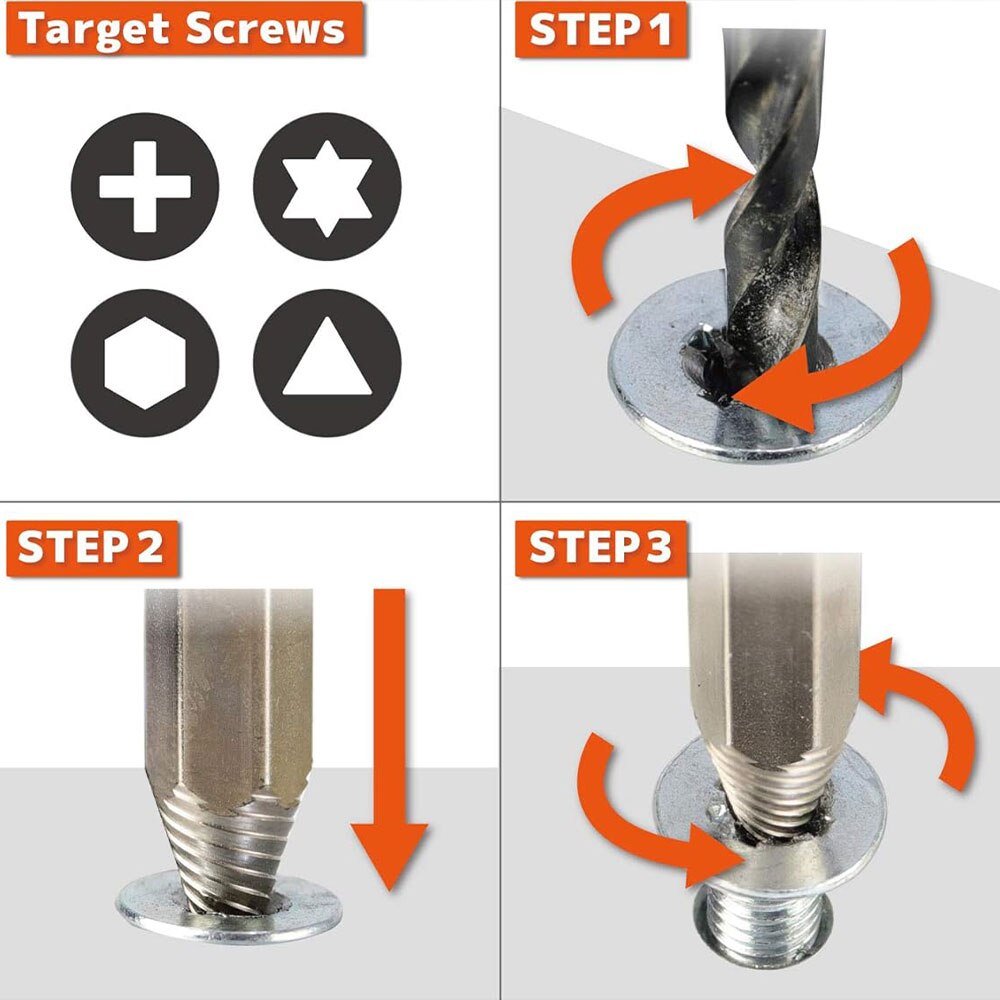 Target Screws

STEP 1

STEP 2

STEP 3