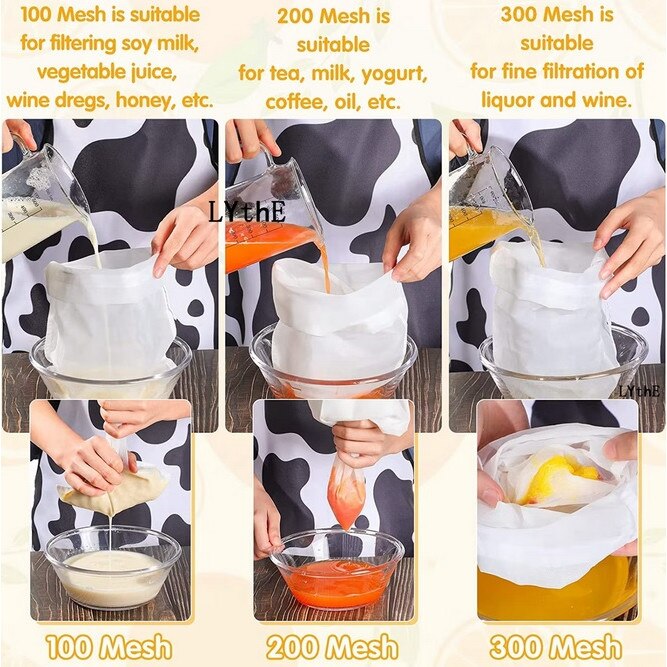 100 Mesh is suitable for filtering soy milk, vegetable juice, wine dregs, honey, etc.

200 Mesh is suitable for tea, milk, yogurt, coffee, oil, etc.

300 Mesh is suitable for fine filtration of liquor and wine.

LYthE

LYthE

100 Mesh

200 Mesh

300 Mesh