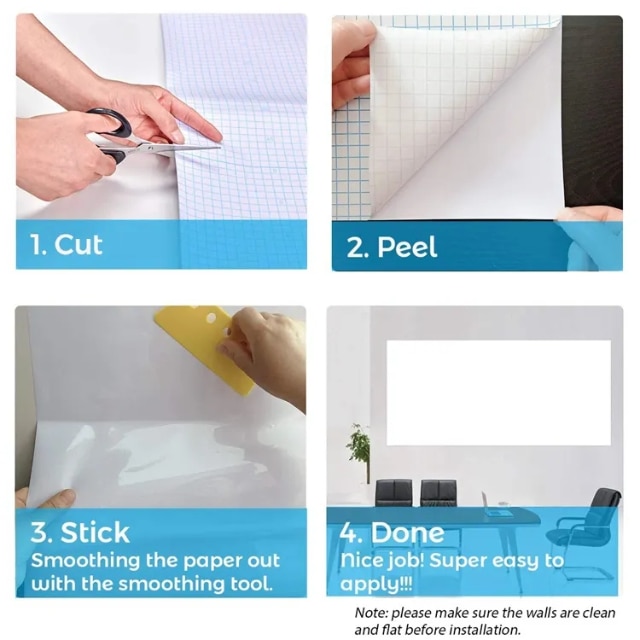 1. Cut

2. Peel

3. Stick
Smoothing the paper out with the smoothing tool.

4. Done
Nice job! Super easy to apply!!!

Note: please make sure the walls are clean and flat before installation.