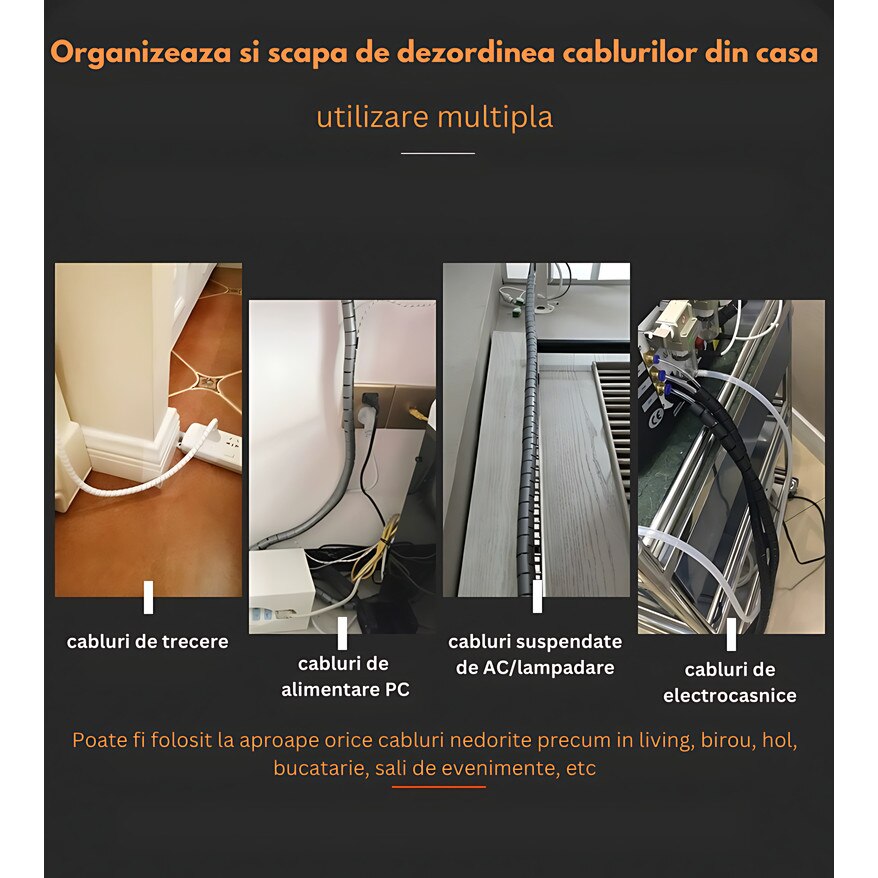 Organizeaza si scapa de dezordinea cablurilor din casa

utilizare multipla

cabluri de trecere

cabluri de alimentare PC

cabluri suspendate de AC/lampadare

cabluri de electrocasnice

Poate fi folosit la aproape orice cabluri nedorite precum in living, birou, hol, bucatarie, sali de evenimente, etc