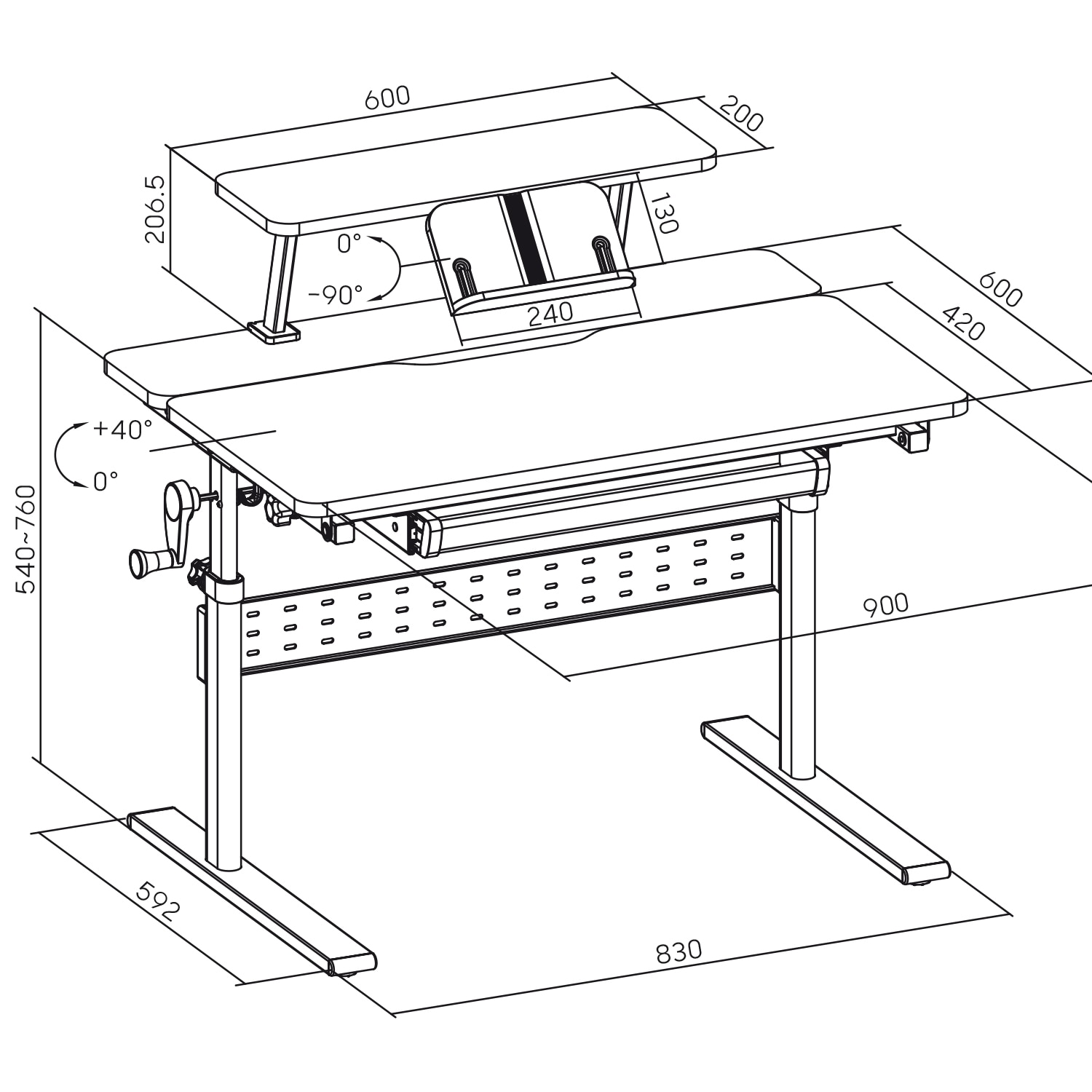 600
200
206.5
130
0°
-90°
240
600
420
+40°
0°
540~760
900
592
830