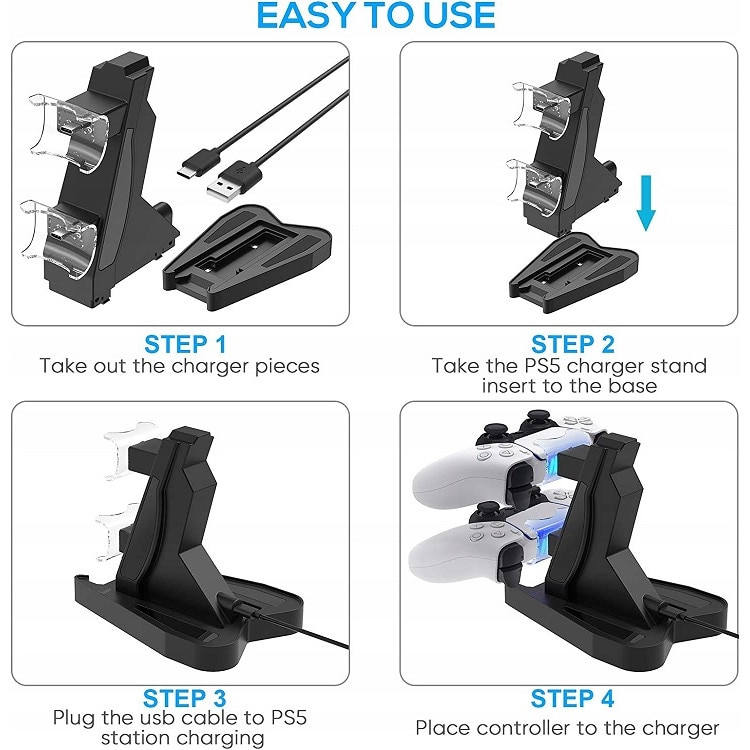 EASY TO USE

STEP 1
Take out the charger pieces

STEP 2
Take the PS5 charger stand insert to the base

STEP 3
Plug the usb cable to PS5 station charging

STEP 4
Place controller to the charger