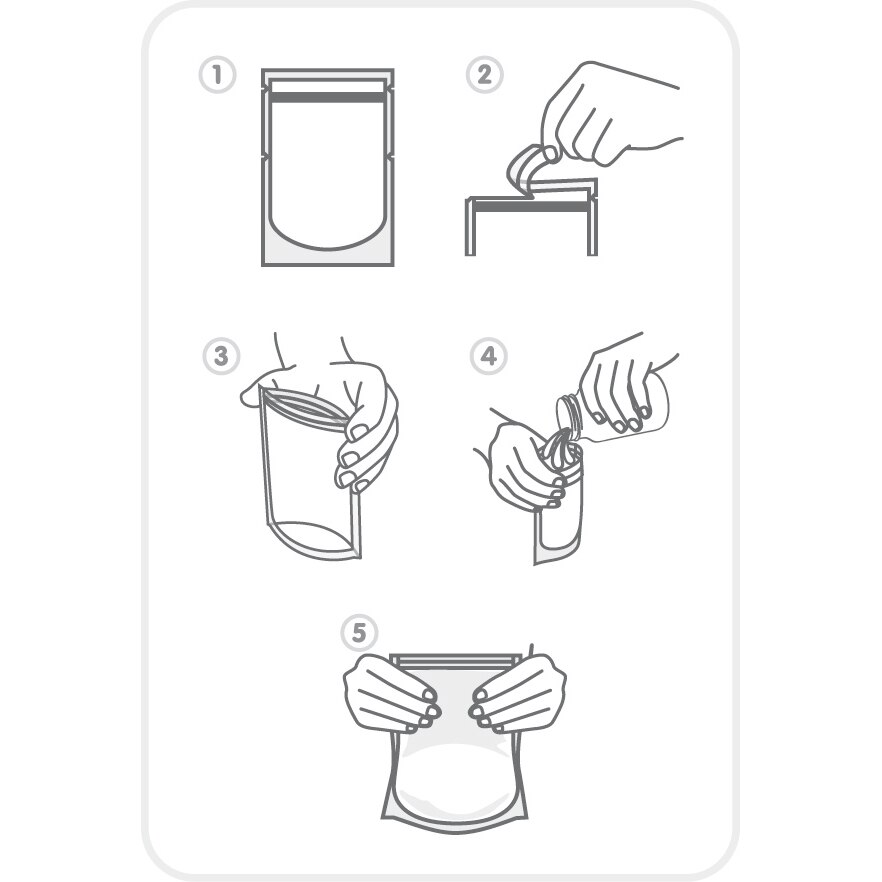 1
2
3
4
5