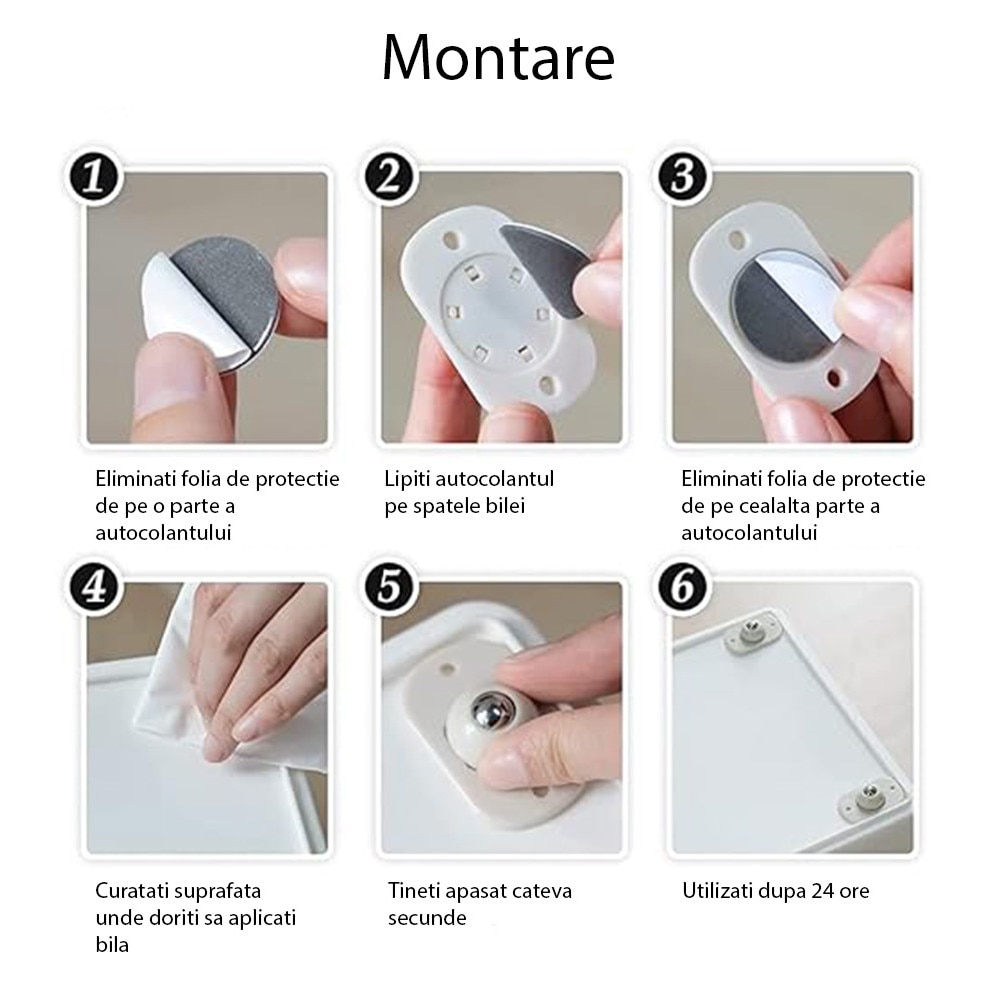 Montare

1

Eliminati folia de protectie de pe o parte a autocolantului

2

Lipiti autocolantul pe spatele bilei

3

Eliminati folia de protectie de pe cealalta parte a autocolantului

4

Curatati suprafata unde doriti sa aplicati bila

5

Tineti apasat cateva secunde

6

Utilizati dupa 24 ore