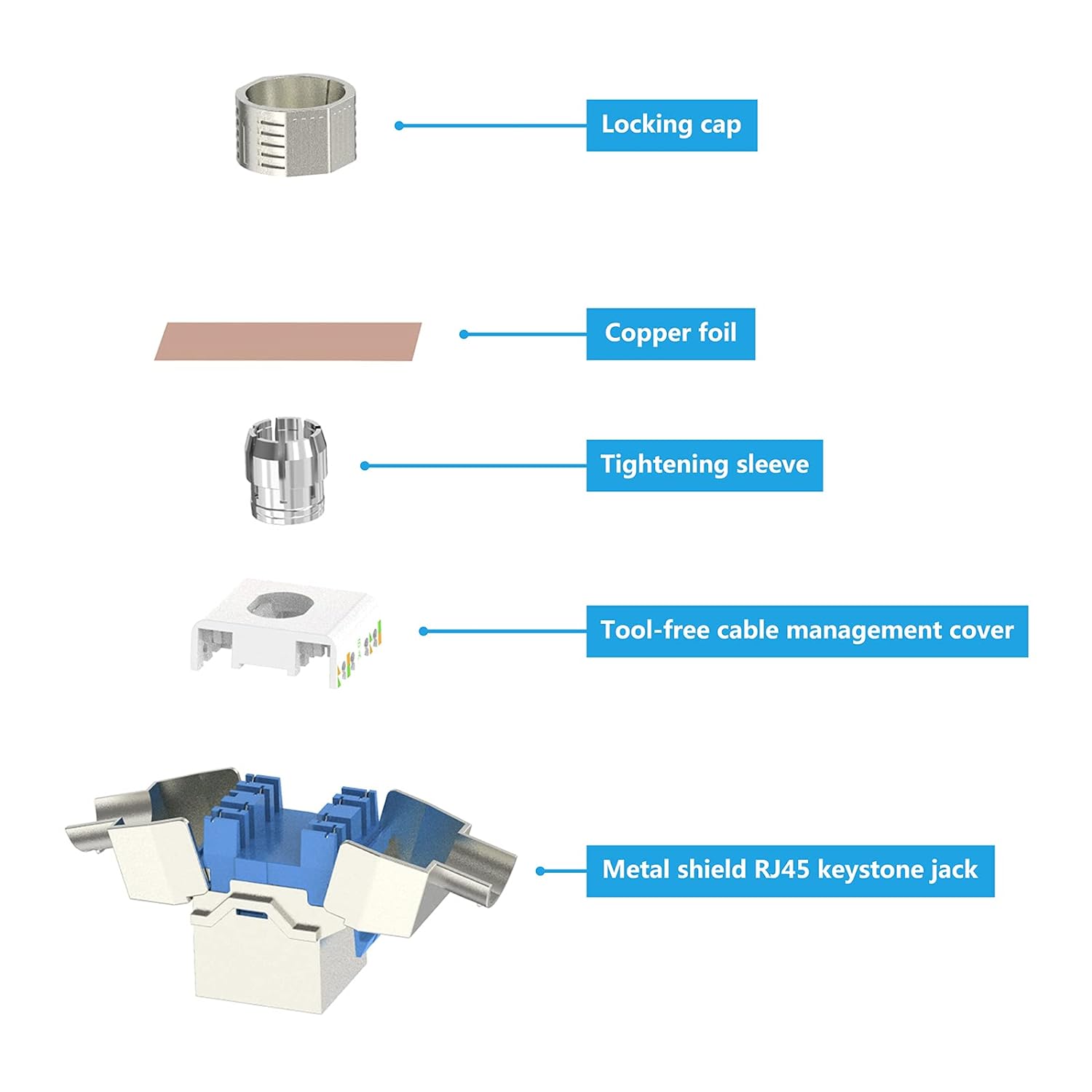 Locking cap

Copper foil

Tightening sleeve

Tool-free cable management cover

Metal shield RJ45 keystone jack