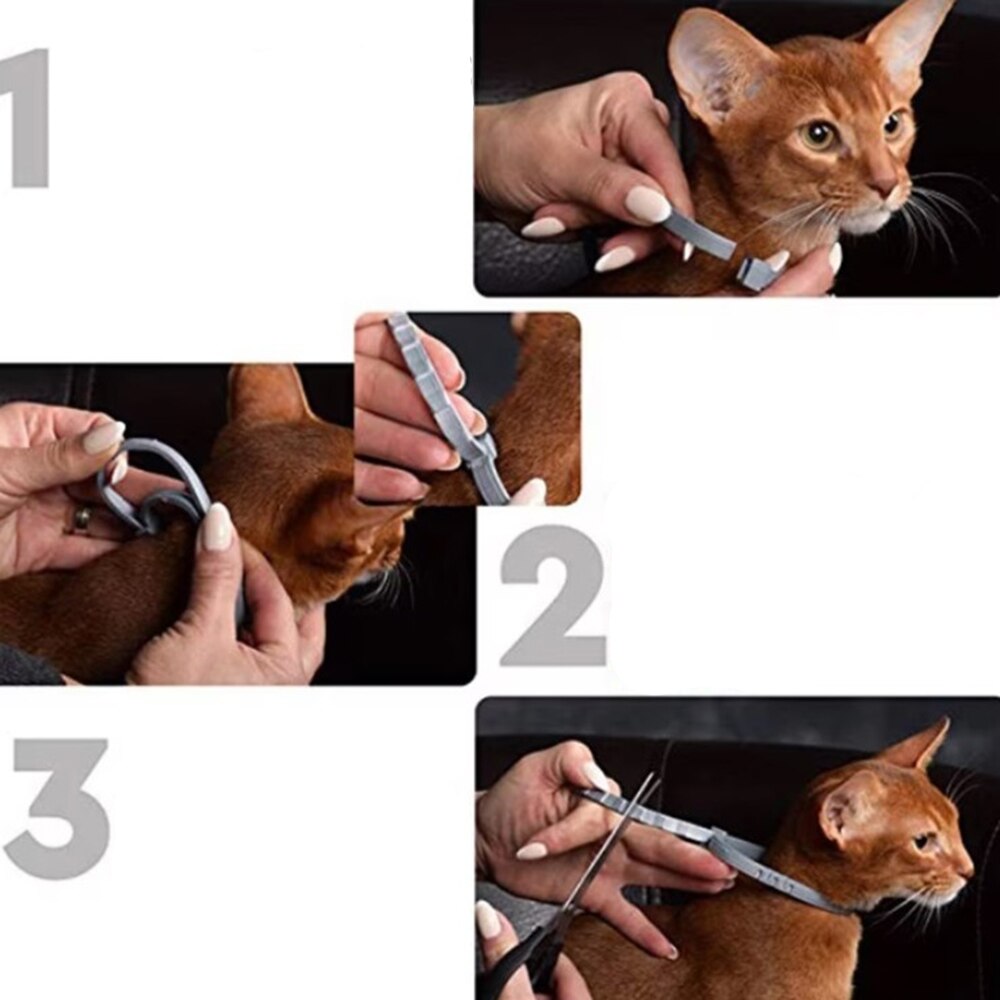 1

2

3