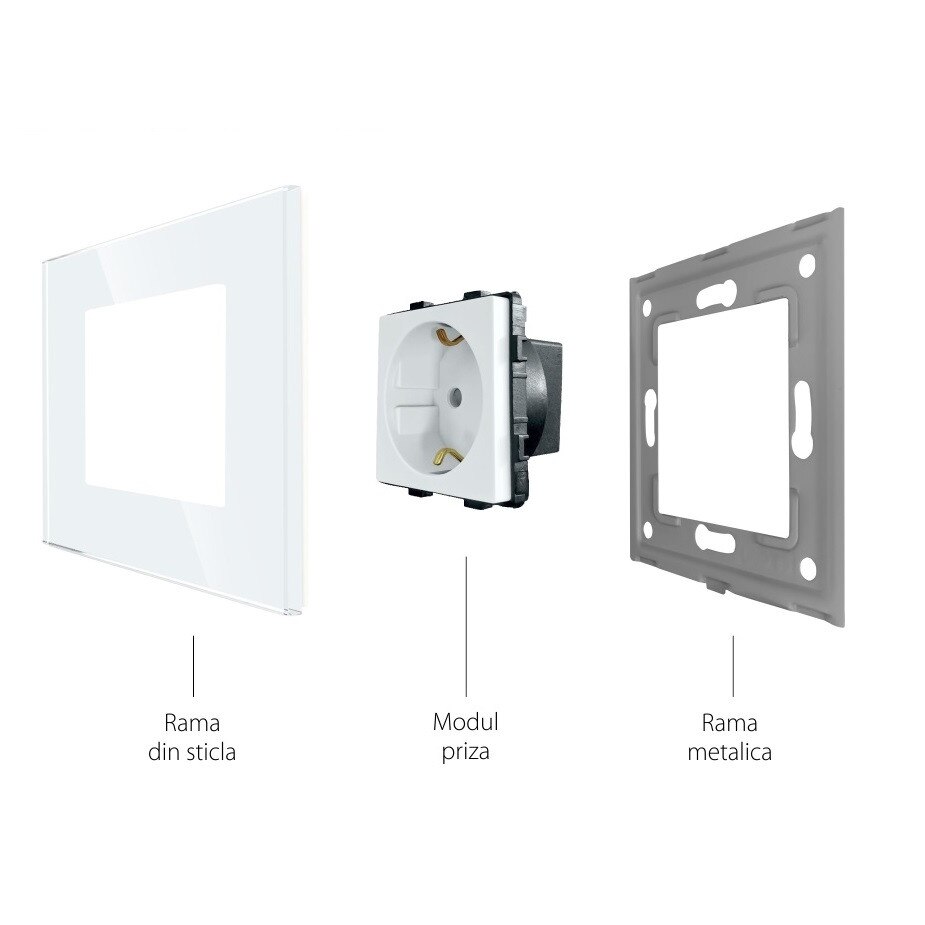 Rama din sticla

Modul priza

Rama metalica