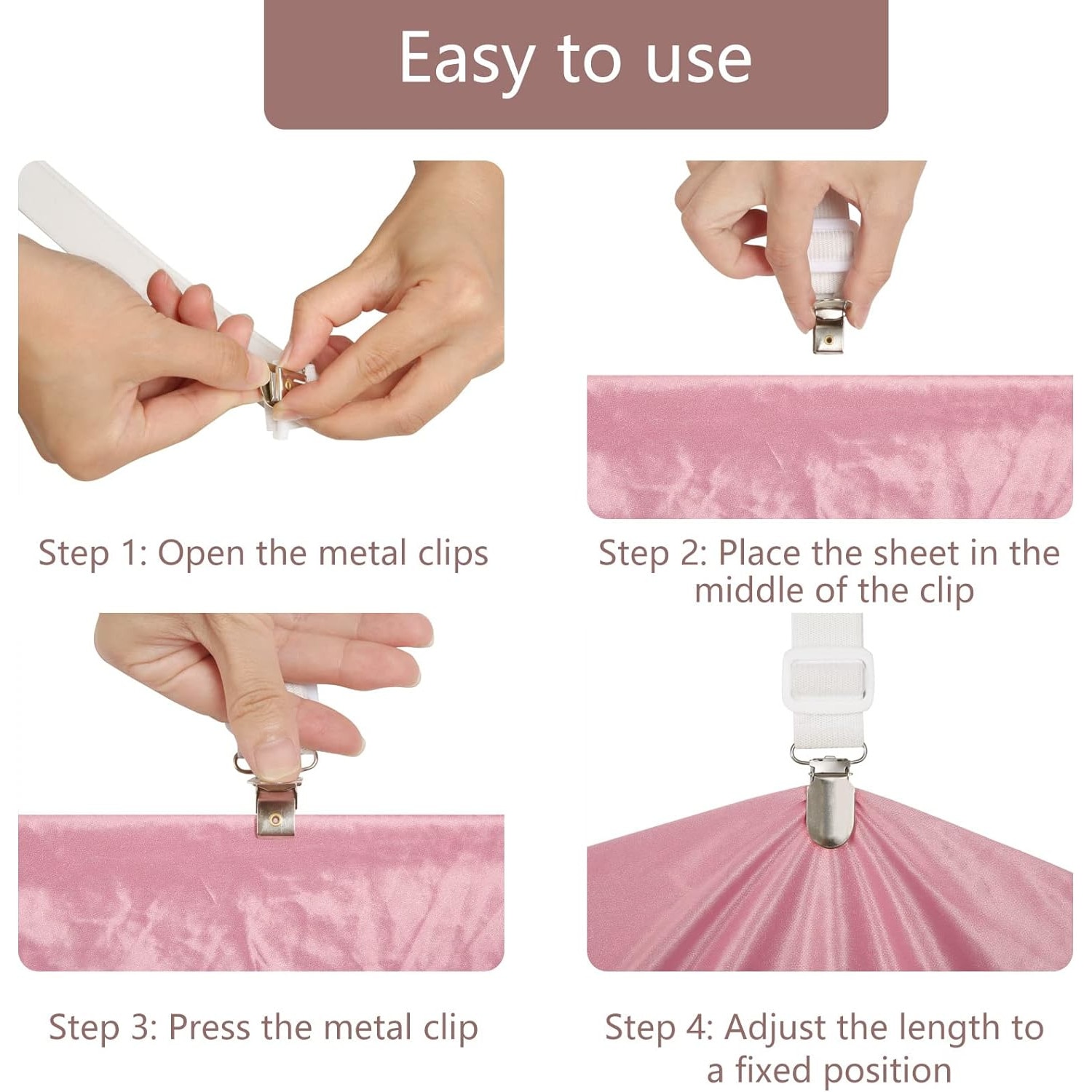 Easy to use

Step 1: Open the metal clips

Step 2: Place the sheet in the middle of the clip

Step 3: Press the metal clip

Step 4: Adjust the length to a fixed position